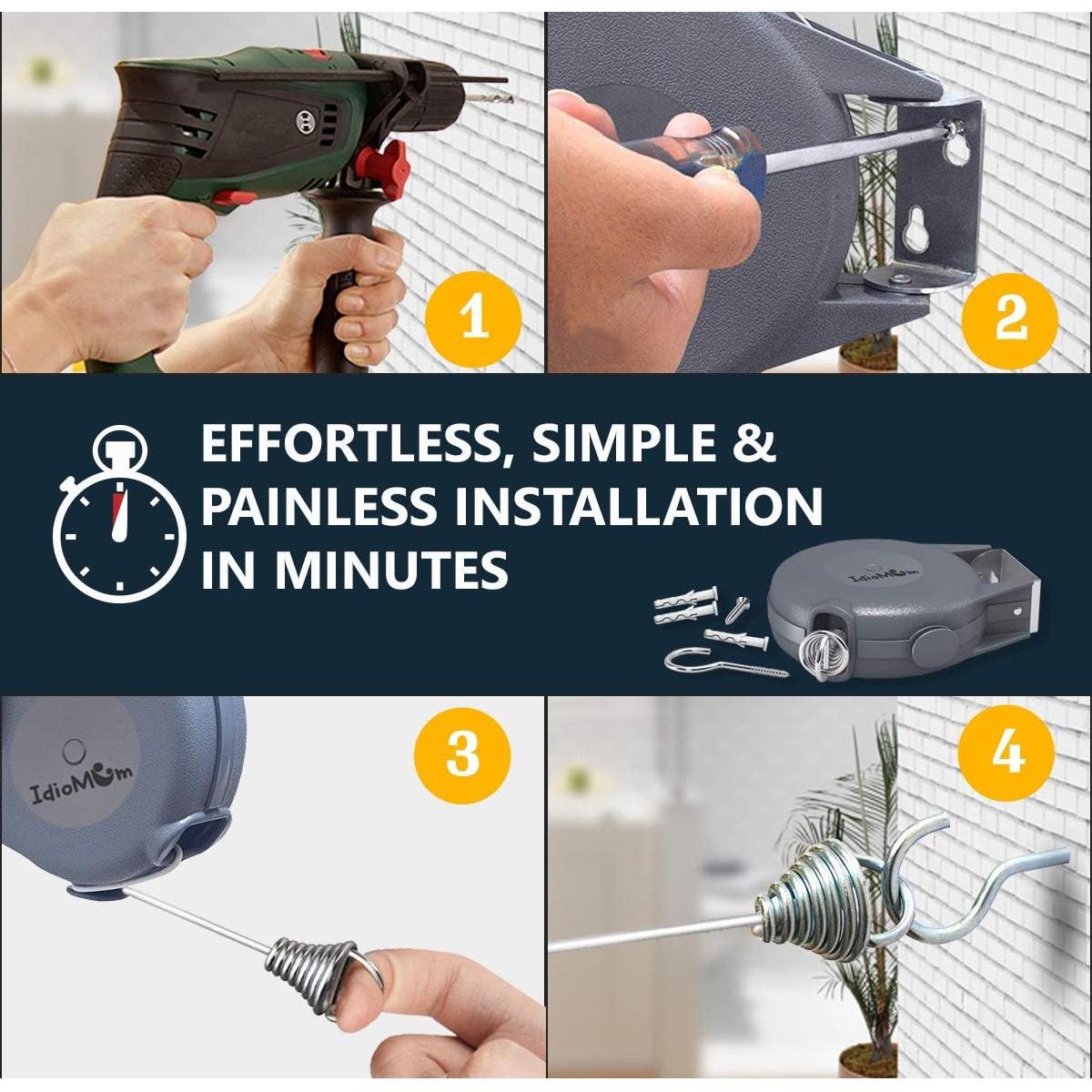 1

2

EFFORTLESS, SIMPLE & PAINLESS INSTALLATION IN MINUTES

IdioMom

IdioMom

3

4