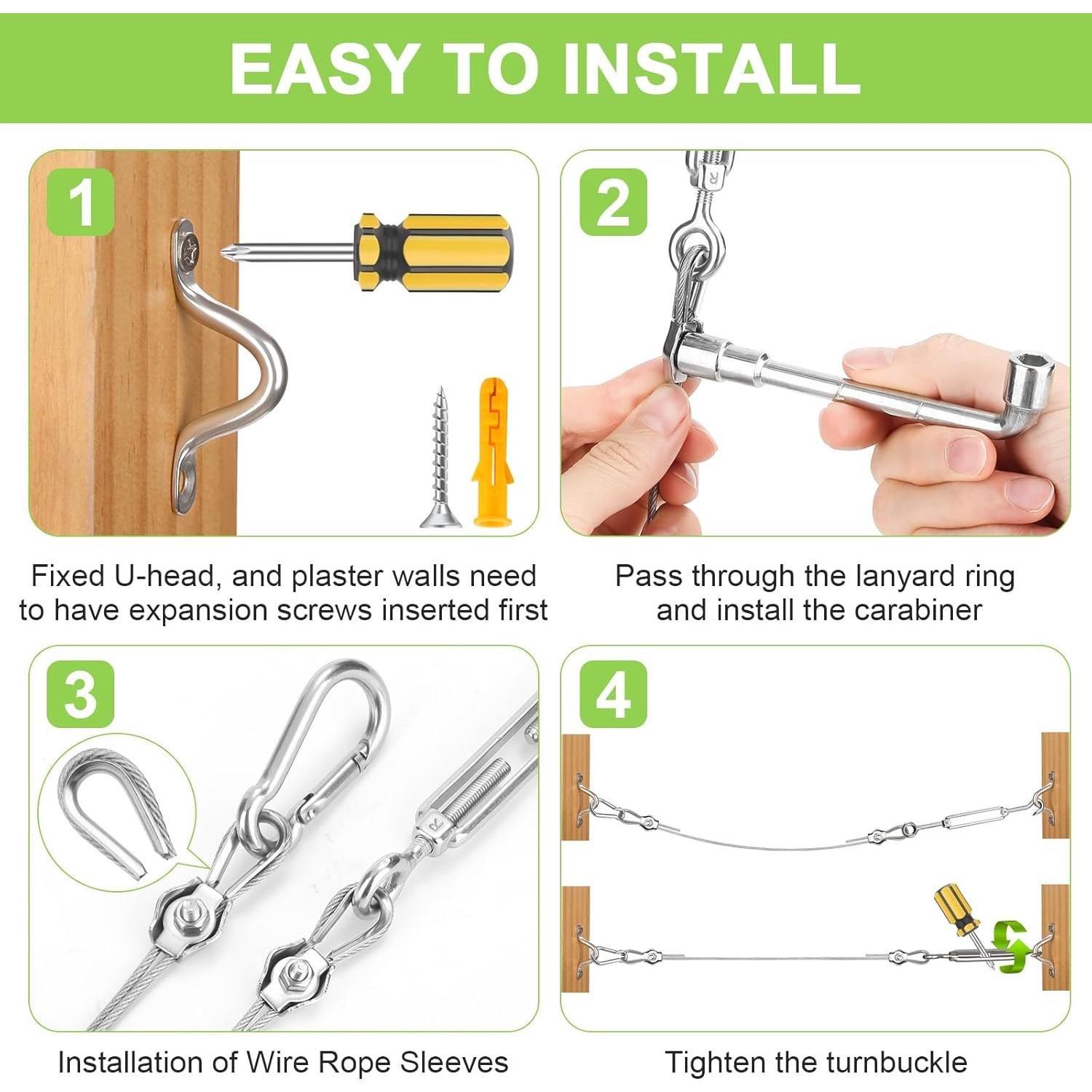 EASY TO INSTALL

1

Fixed U-head, and plaster walls need to have expansion screws inserted first

2

Pass through the lanyard ring and install the carabiner

3

Installation of Wire Rope Sleeves

4

Tighten the turnbuckle