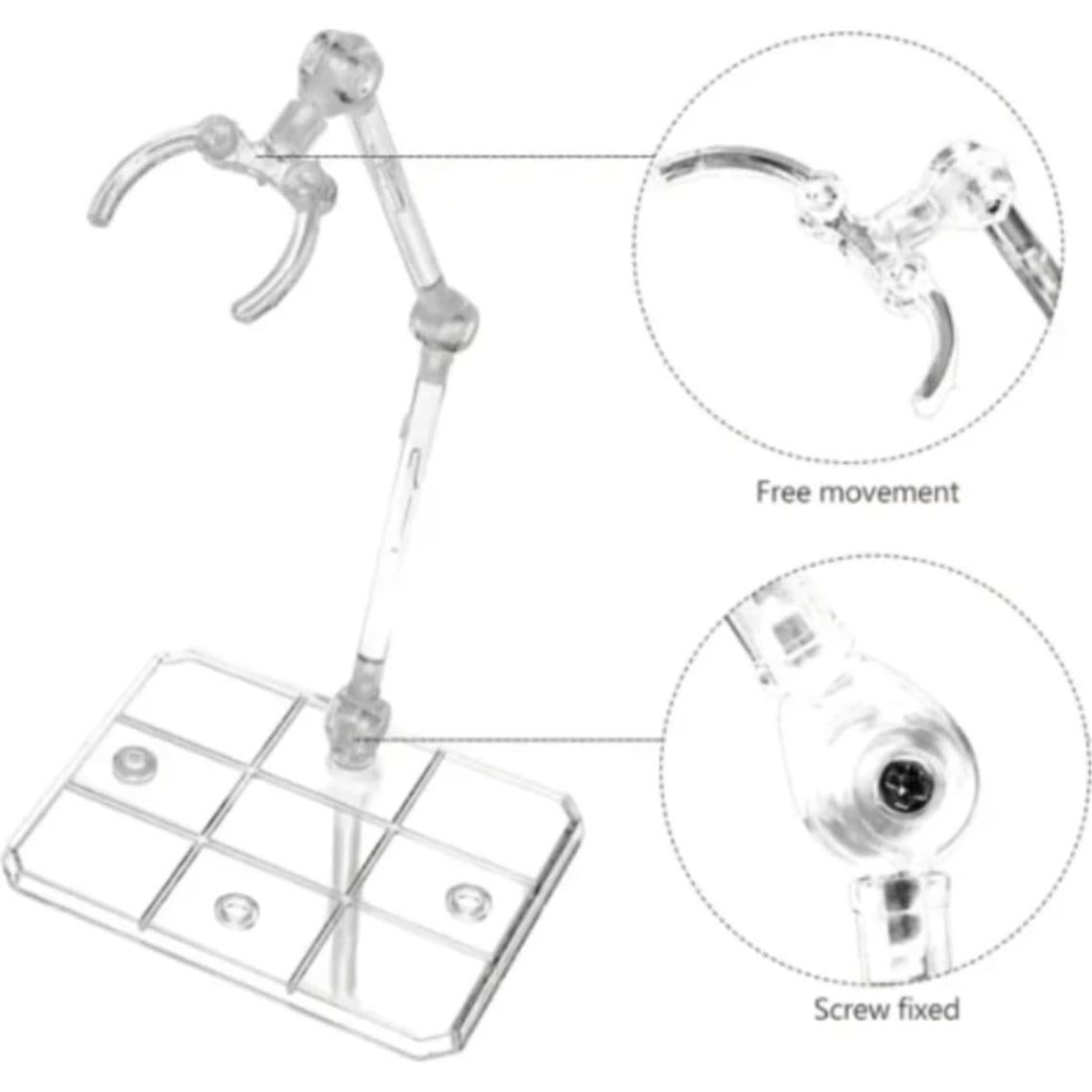 Free movement

Screw fixed