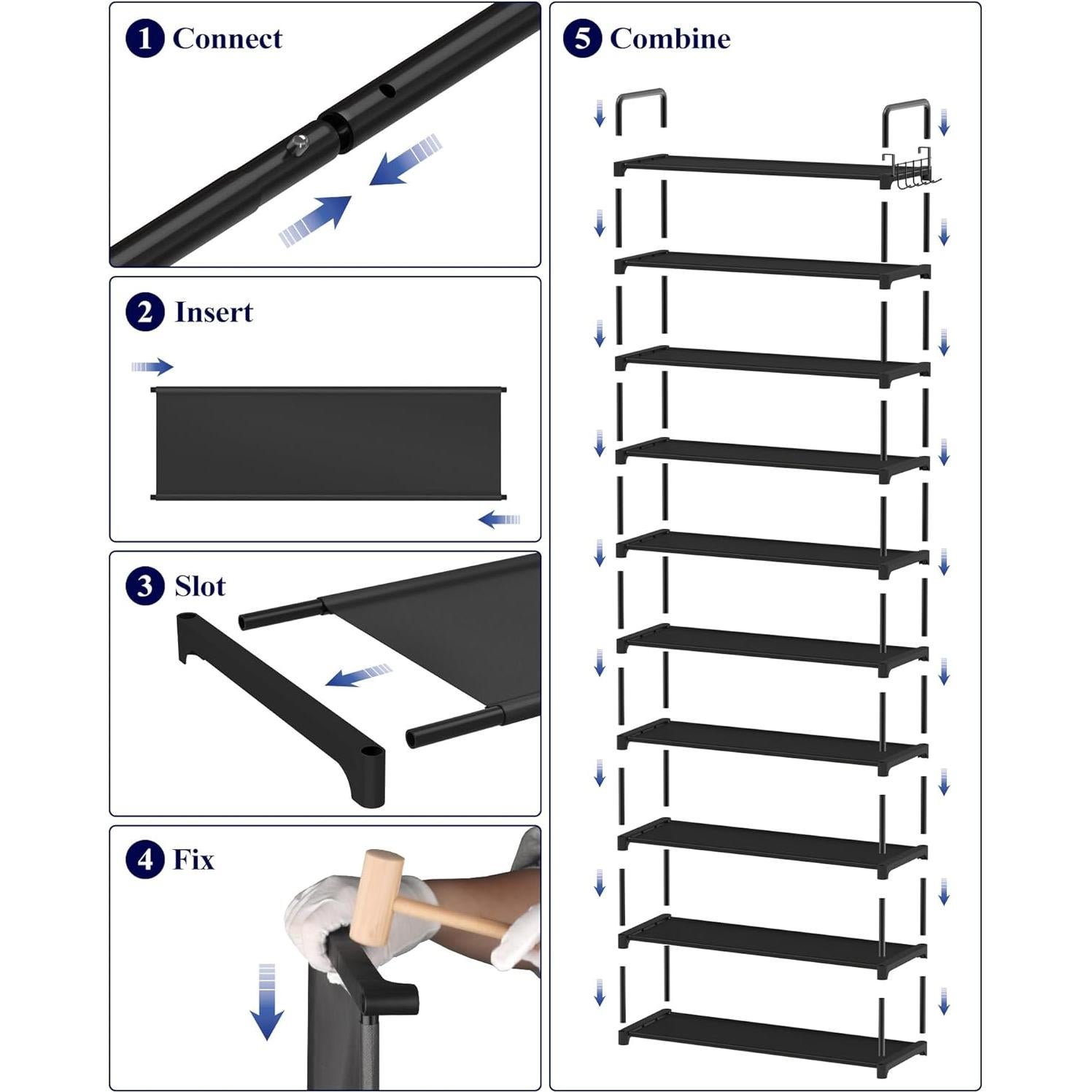 1 Connect

2 Insert

3 Slot

4 Fix

5 Combine