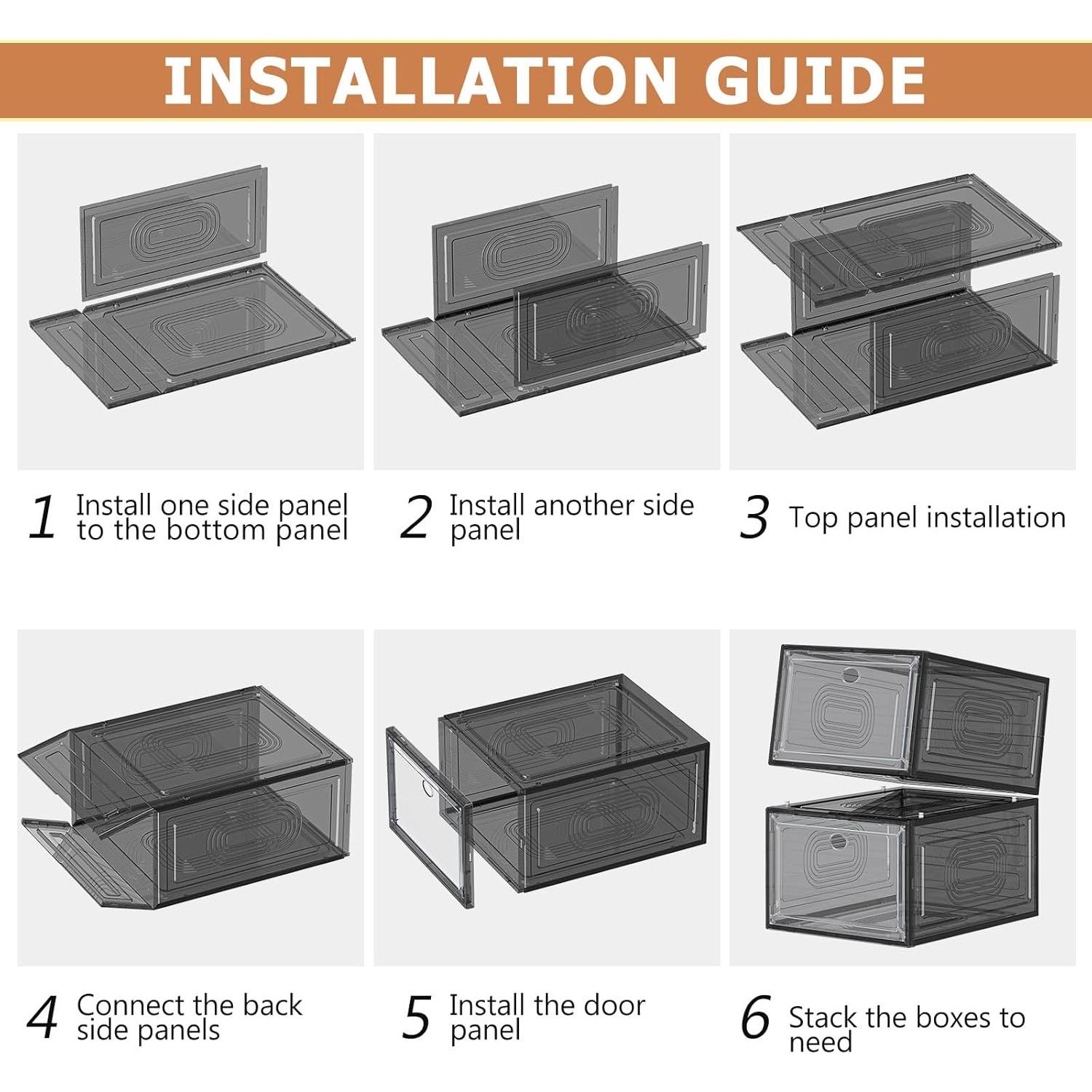 INSTALLATION GUIDE

1 Install one side panel to the bottom panel

2 Install another side panel

3 Top panel installation

4 Connect the back side panels

5 Install the door panel

6 Stack the boxes to need