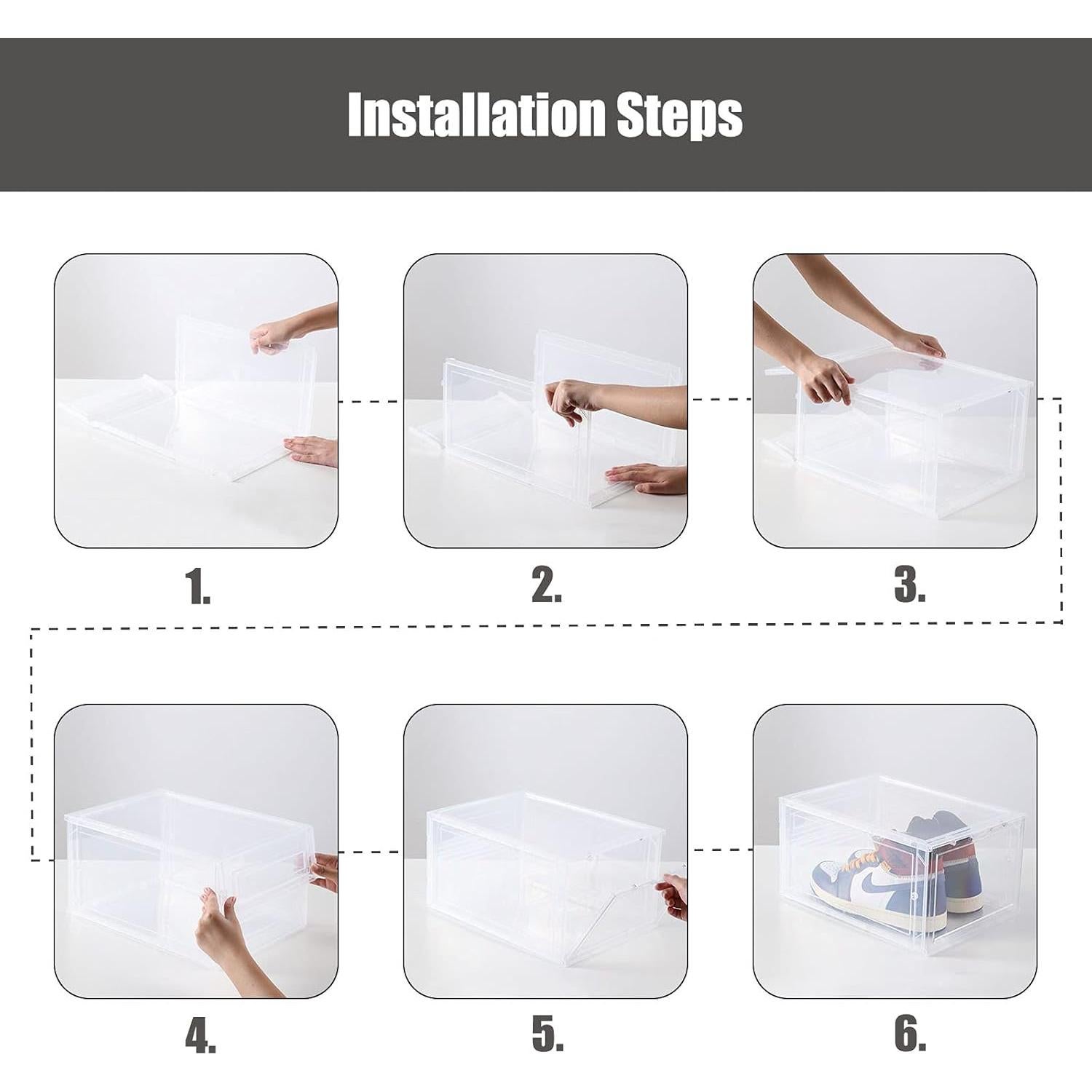 Installation Steps

1.

2.

3.

4.

5.

6.