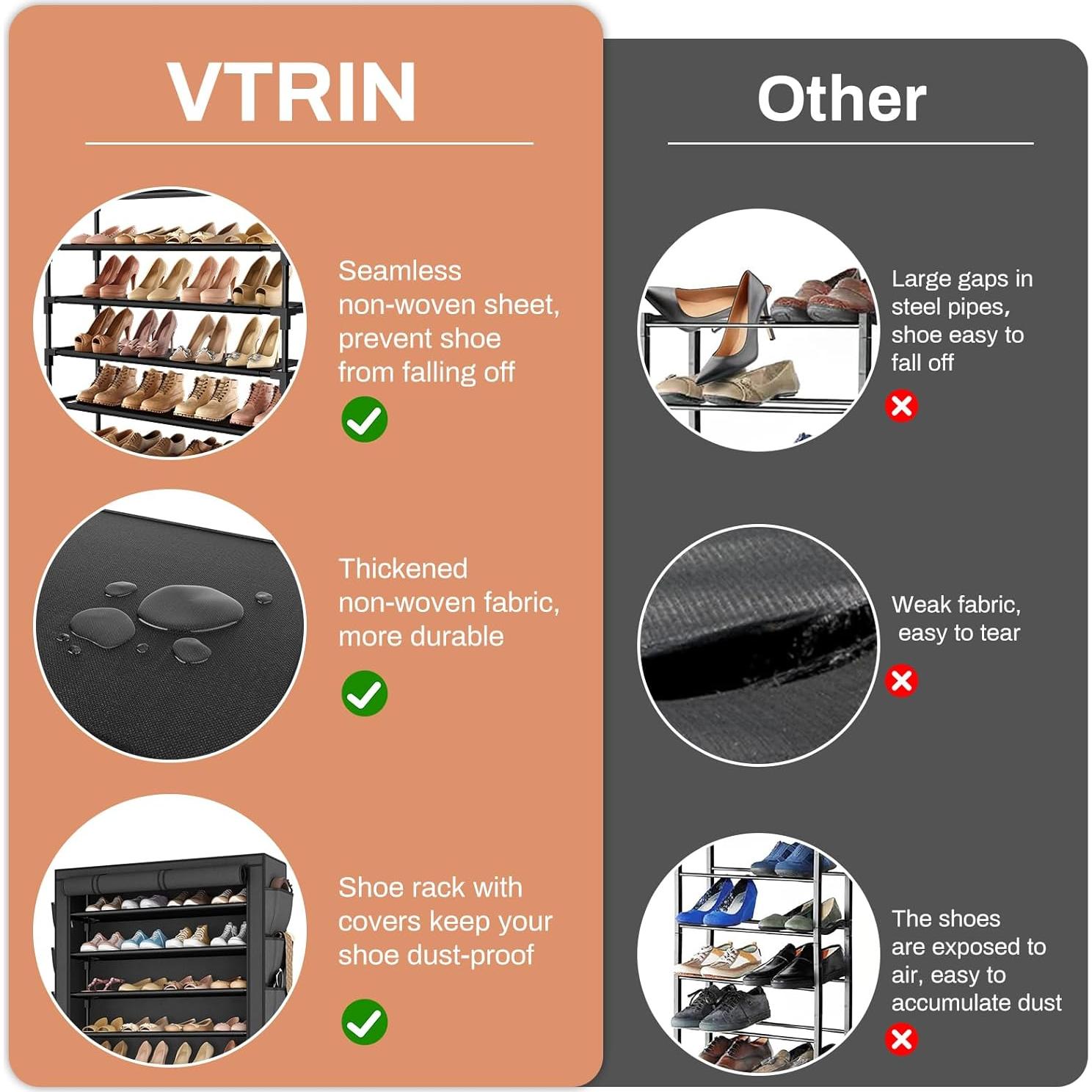 VTRIN

Seamless non-woven sheet, prevent shoe from falling off

Thickened non-woven fabric, more durable

Shoe rack with covers keep your shoe dust-proof

Other

Large gaps in steel pipes, shoe easy to fall off

Weak fabric, easy to tear

The shoes are exposed to air, easy to accumulate dust