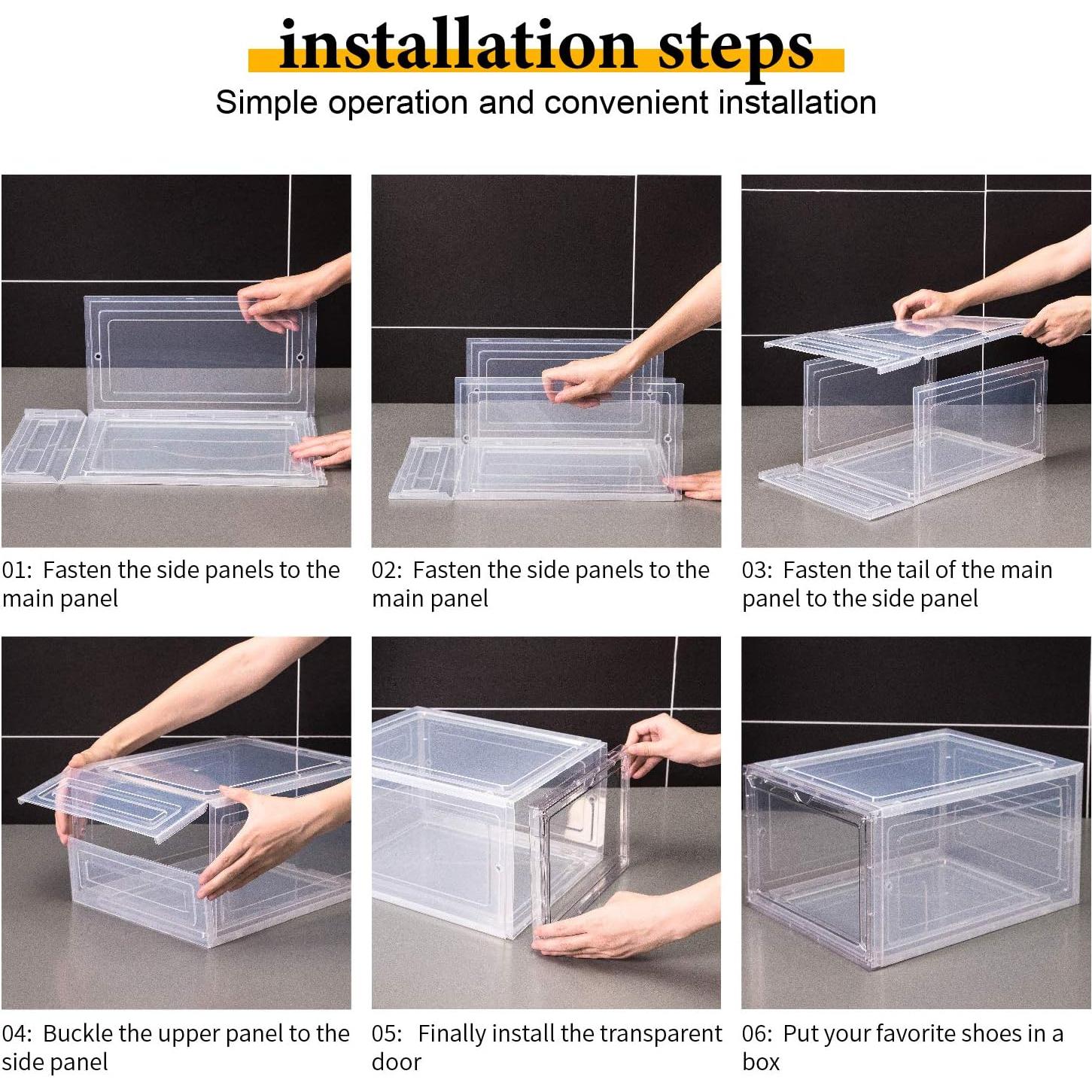 installation steps
Simple operation and convenient installation

01: Fasten the side panels to the main panel

02: Fasten the side panels to the main panel

03: Fasten the tail of the main panel to the side panel

04: Buckle the upper panel to the side panel

05: Finally install the transparent door

06: Put your favorite shoes in a box