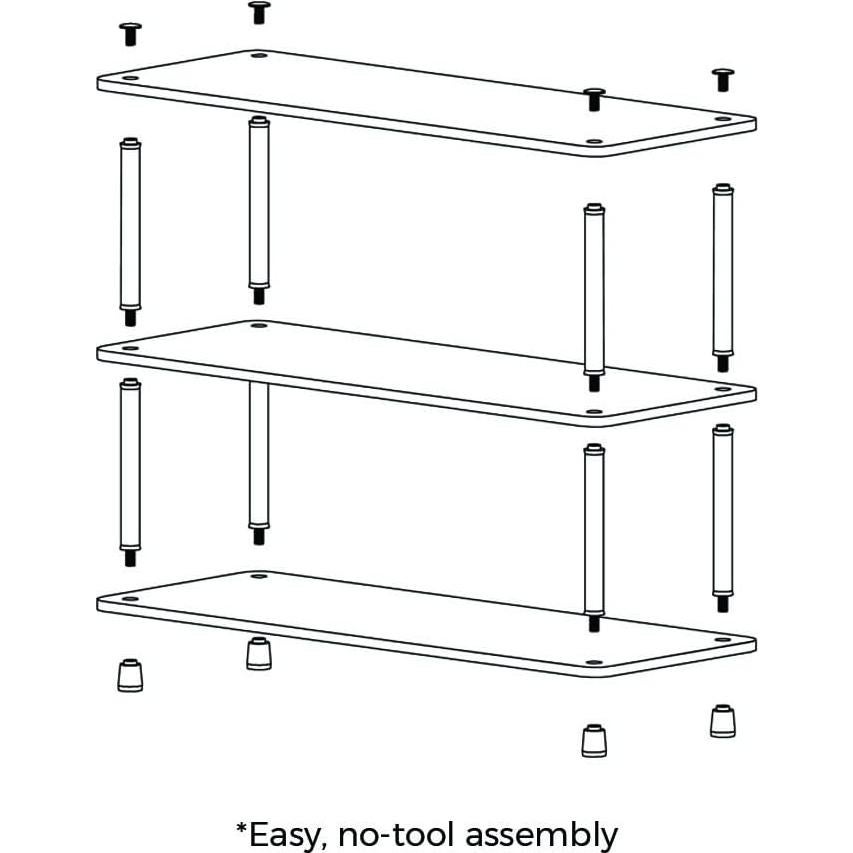 *Easy, no-tool assembly