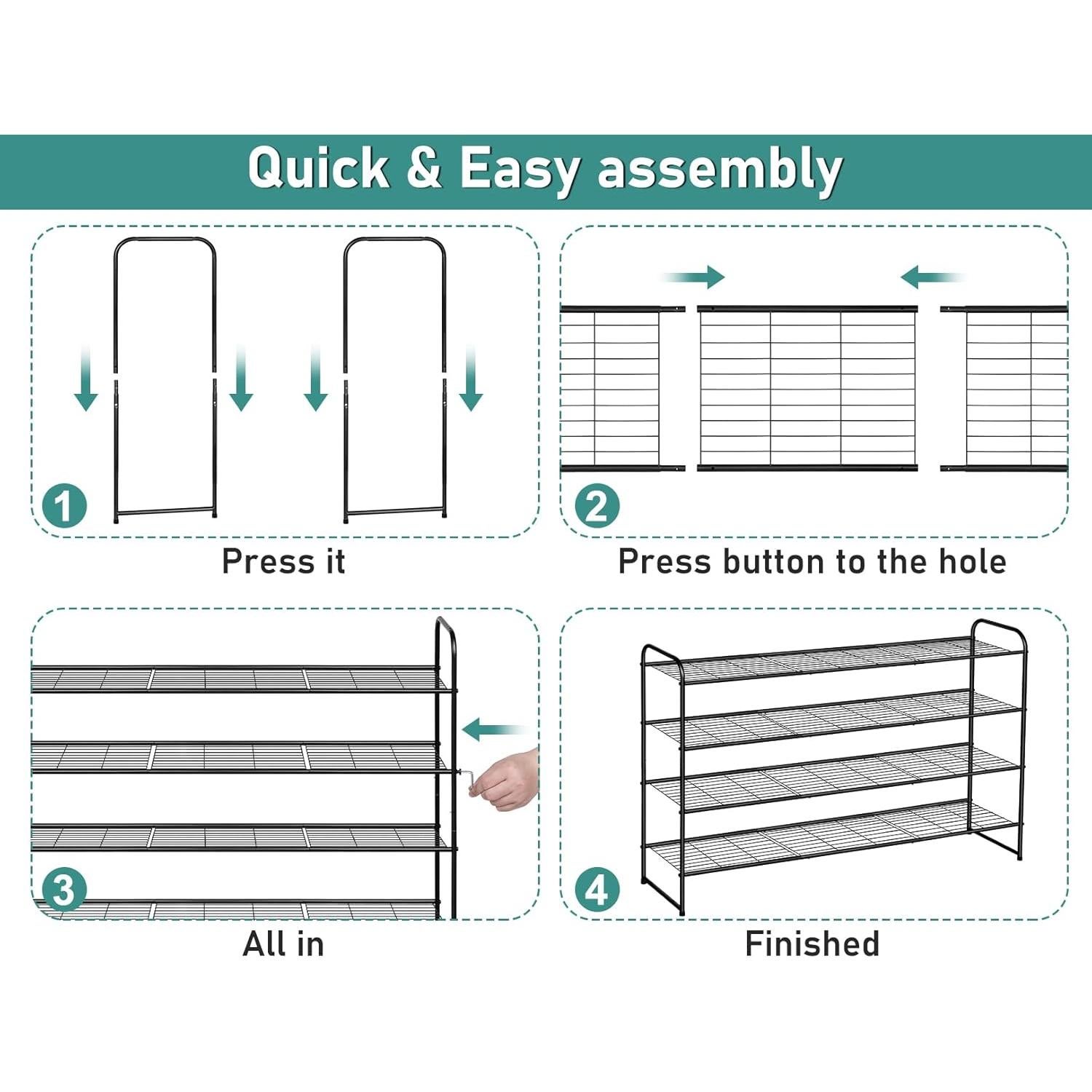 Quick & Easy assembly

1

Press it

2

Press button to the hole

3

All in

4

Finished