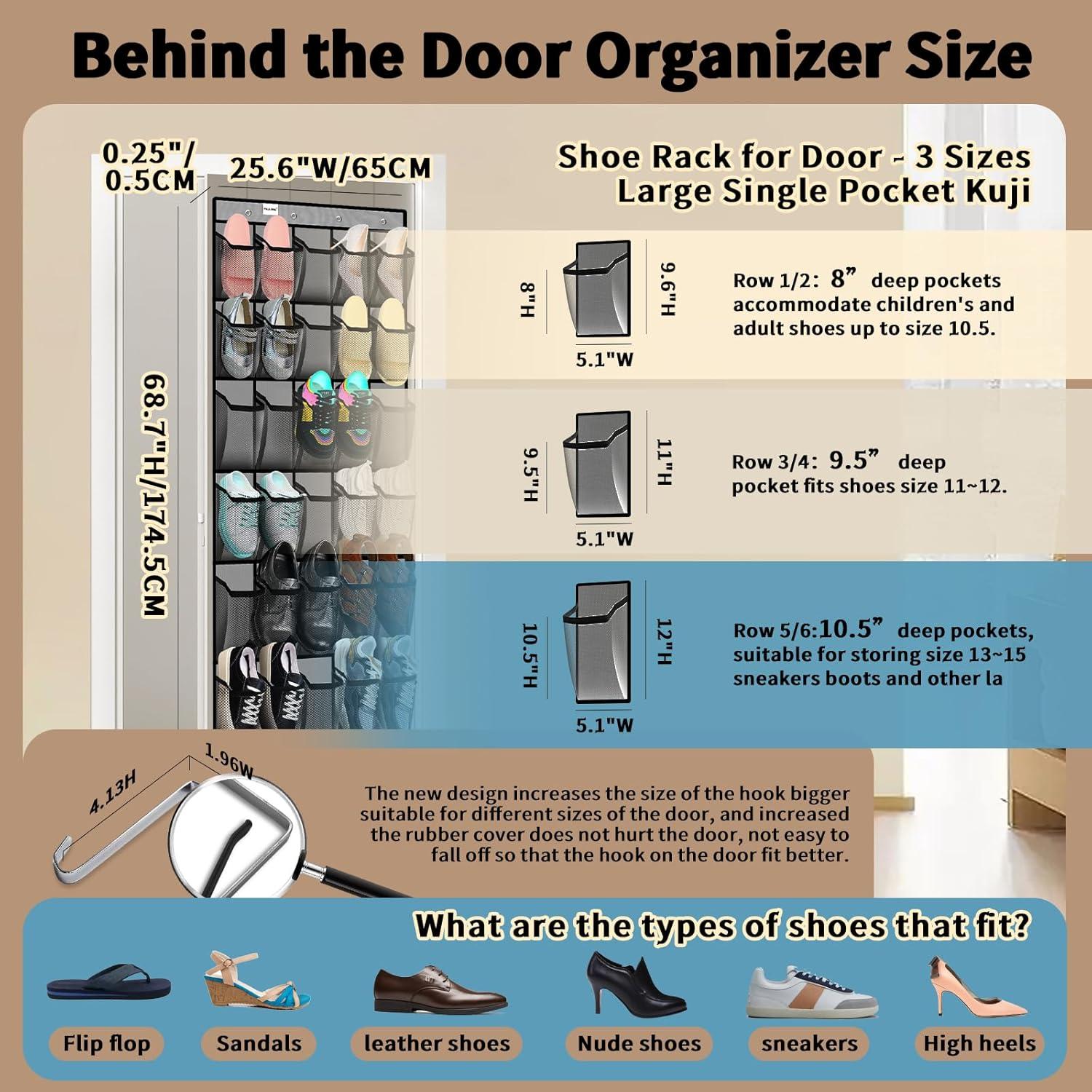 Behind the Door Organizer Size

0.25"/ 0.5CM

25.6"W/65CM

68.7"H/174.5CM

Shoe Rack for Door - 3 Sizes
Large Single Pocket Kuji

8"H

9.6"H

5.1"W

Row 1/2: 8" deep pockets accommodate children's and adult shoes up to size 10.5.

9.5"H

11"H

5.1"W

Row 3/4: 9.5" deep pocket fits shoes size 11~12.

10.5"H

12"H

5.1"W

Row 5/6:10.5" deep pockets, suitable for storing size 13~15 sneakers boots and other la

4.13H

1.96W

The new design increases the size of the hook bigger suitable for different sizes of the door, and increased the rubber cover does not hurt the door, not easy to fall off so that the hook on the door fit better.

What are the types of shoes that fit?

Flip flop

Sandals

leather shoes

Nude shoes

sneakers

High heels