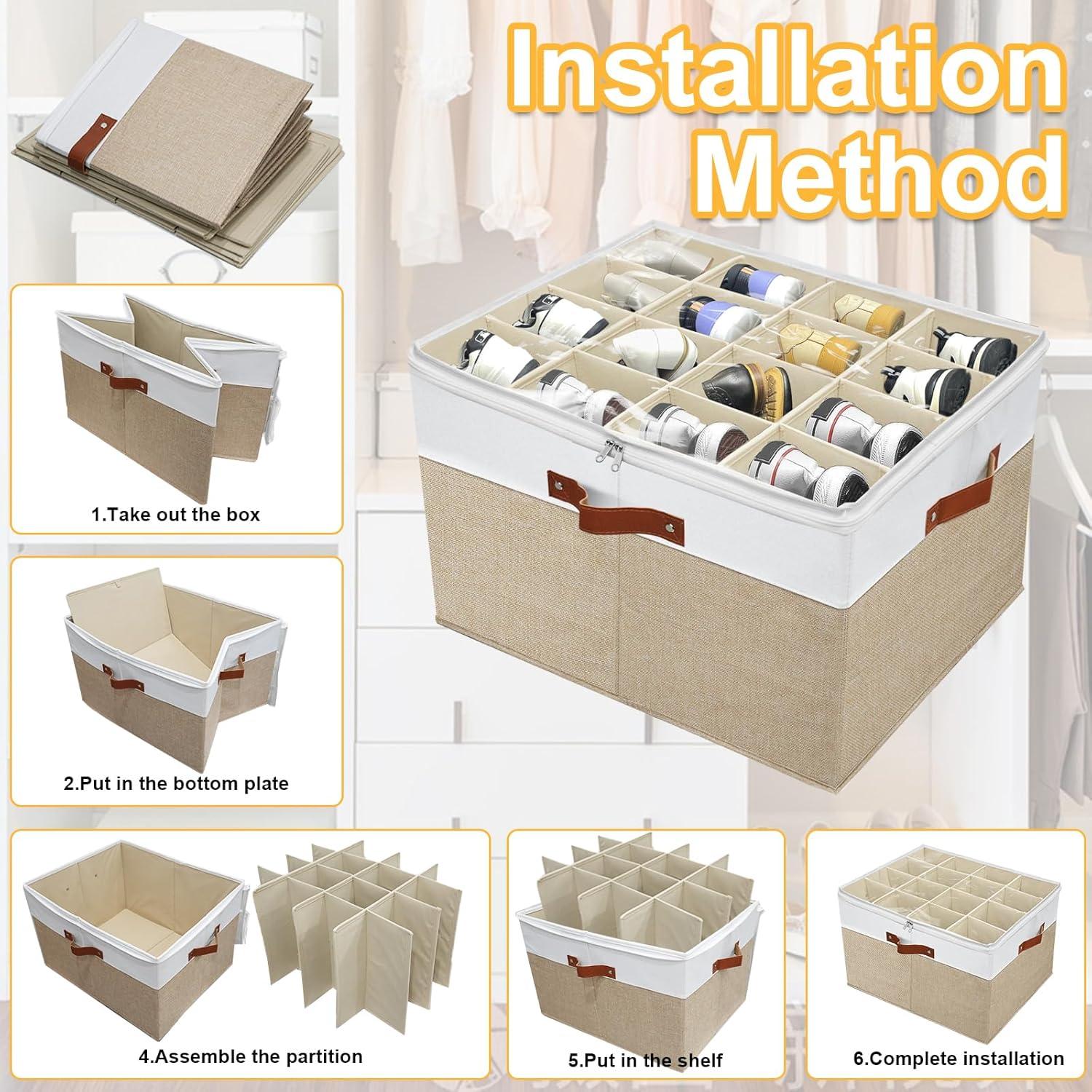 Installation Method

1.Take out the box

2.Put in the bottom plate

4.Assemble the partition

5.Put in the shelf

6.Complete installation