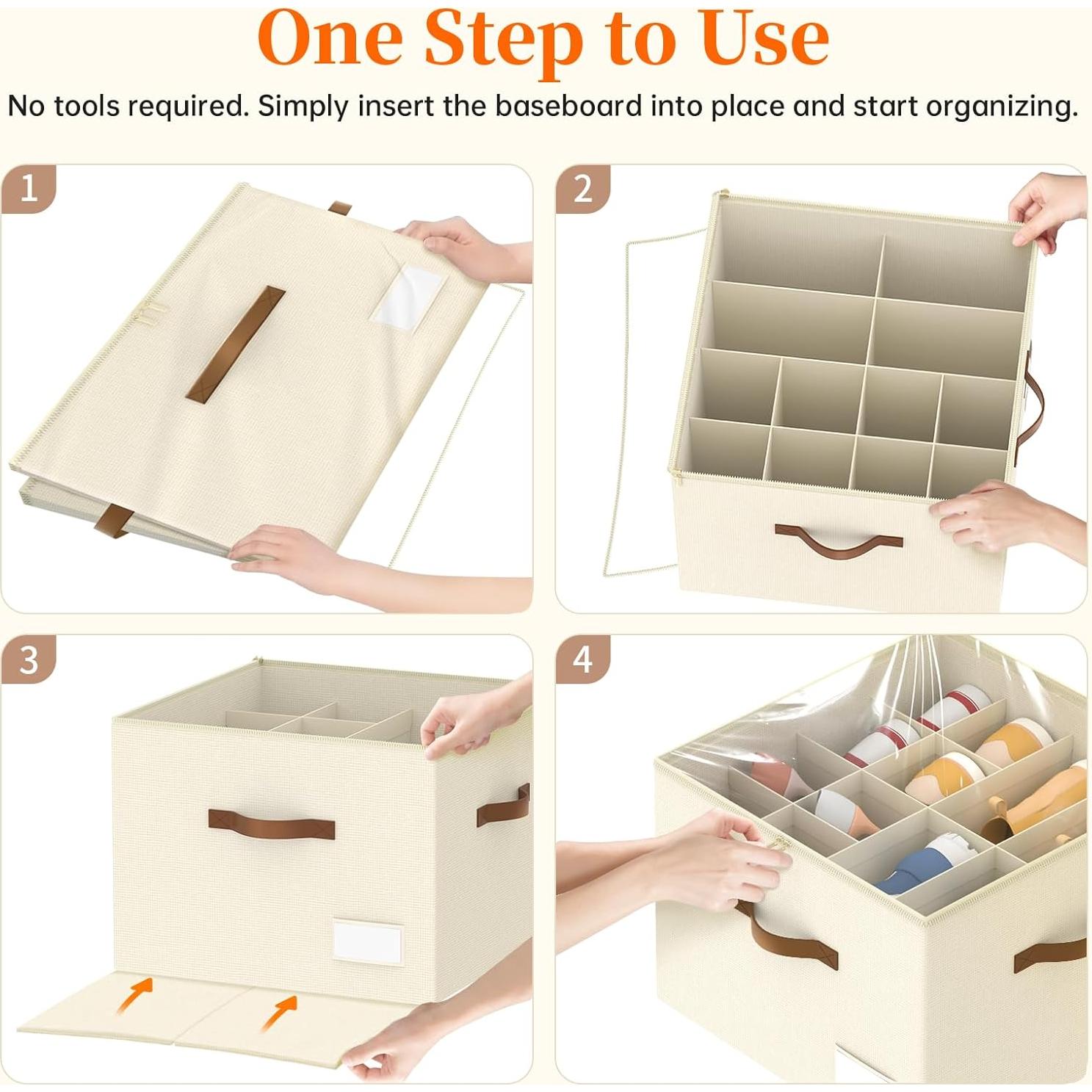 One Step to Use

No tools required. Simply insert the baseboard into place and start organizing.

1

2

3

4