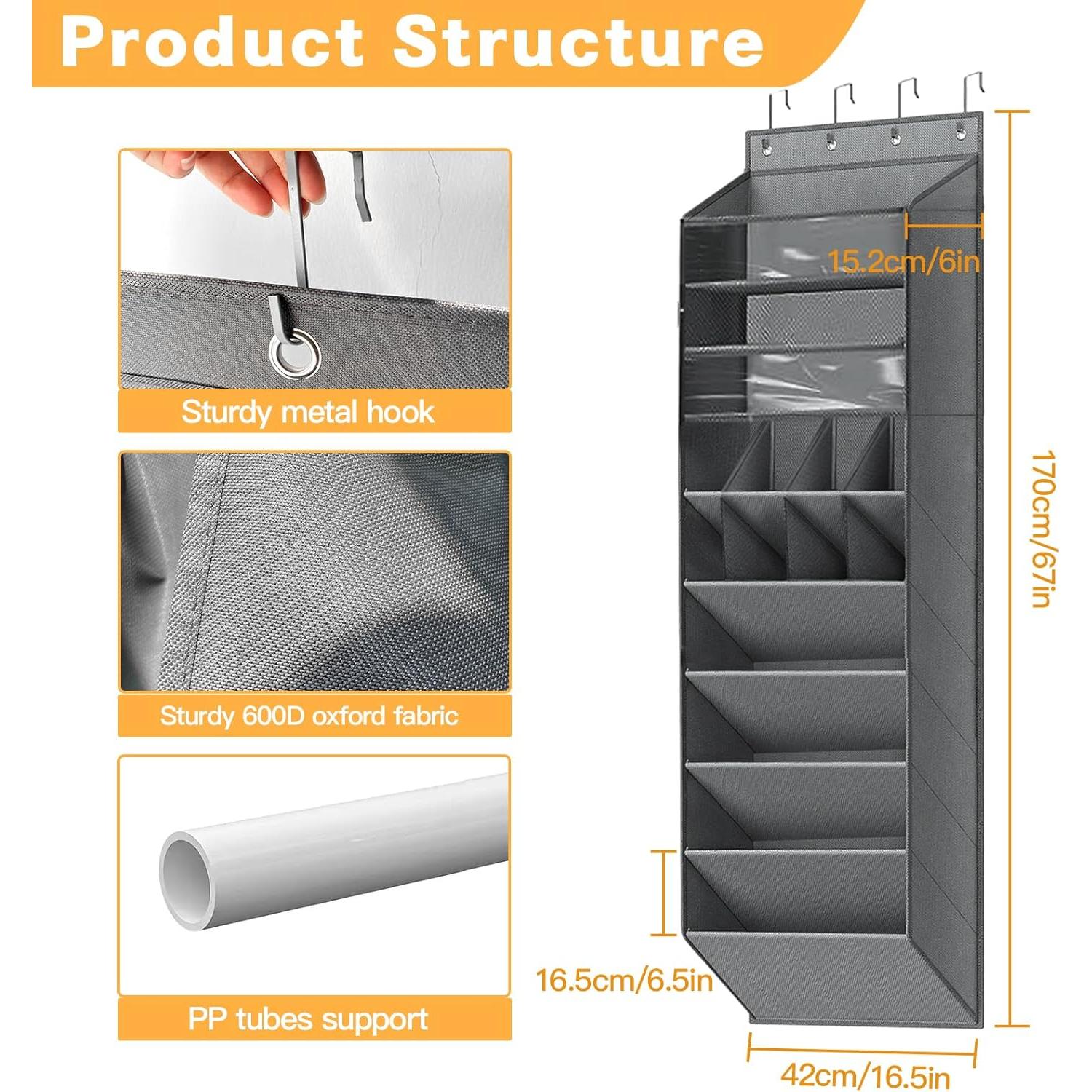 Product Structure

Sturdy metal hook

Sturdy 600D oxford fabric

PP tubes support

15.2cm/6in

170cm/67in

16.5cm/6.5in

42cm/16.5in