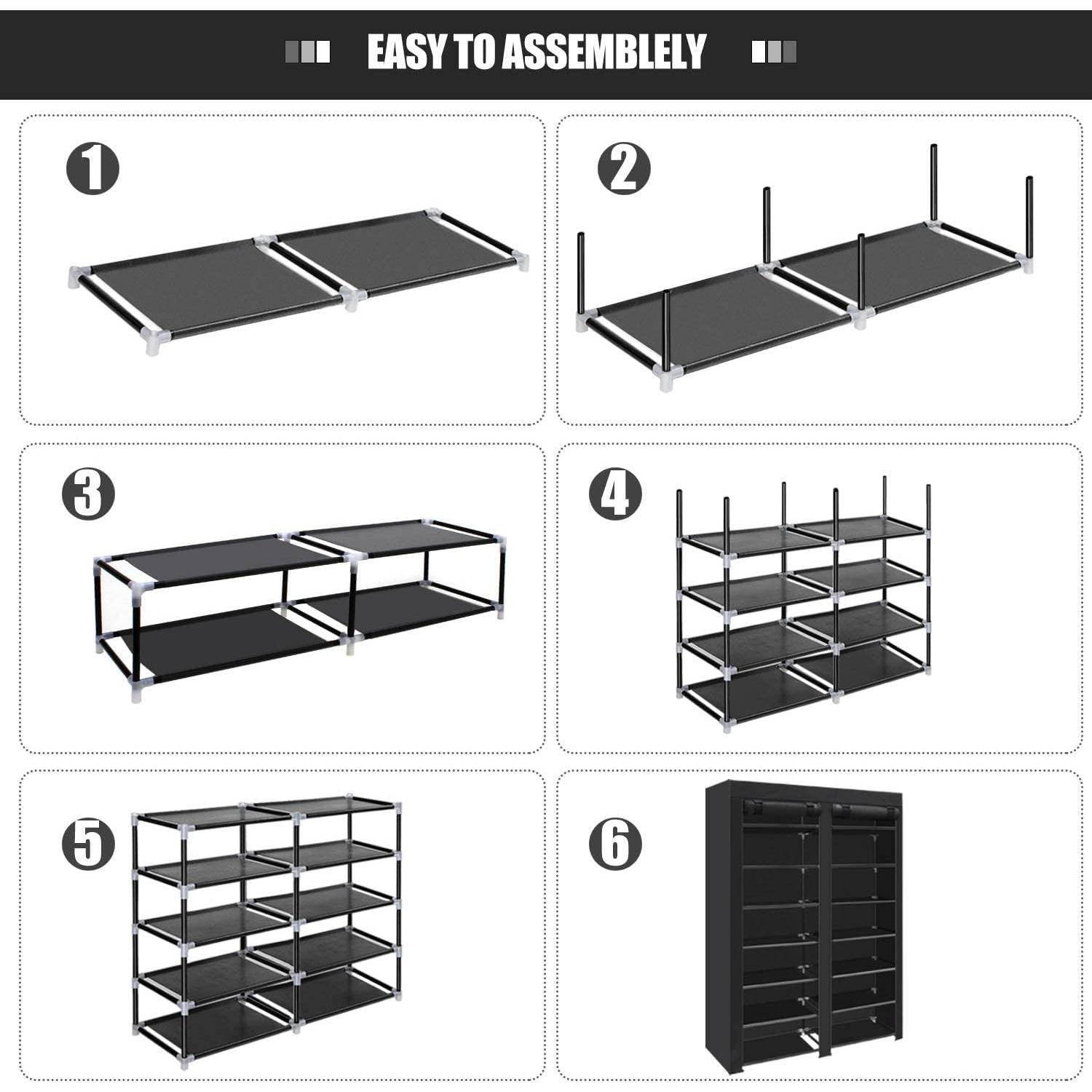 EASY TO ASSEMBLELY

1

2

3

4

5

6