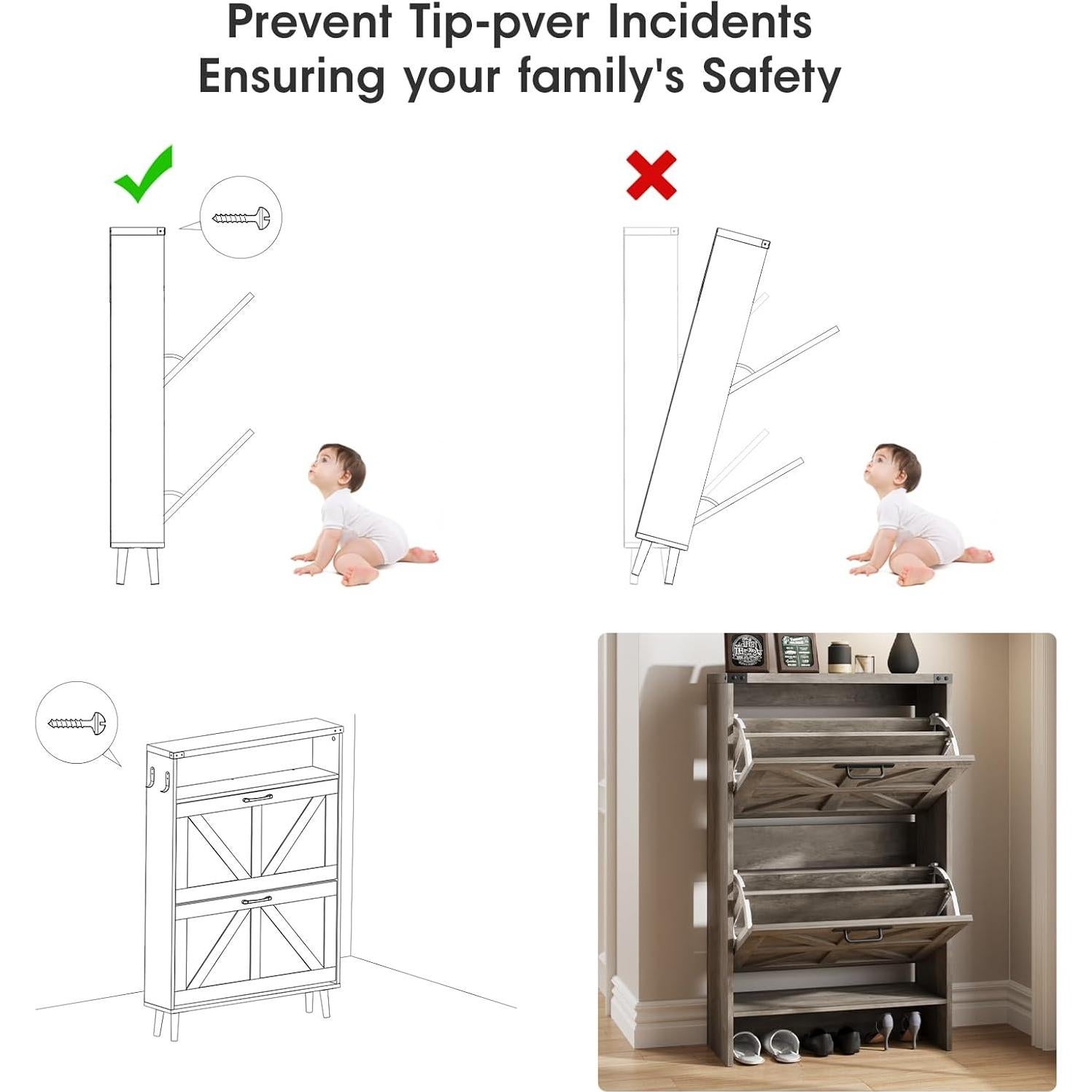 Prevent Tip-pver Incidents
Ensuring your family's Safety