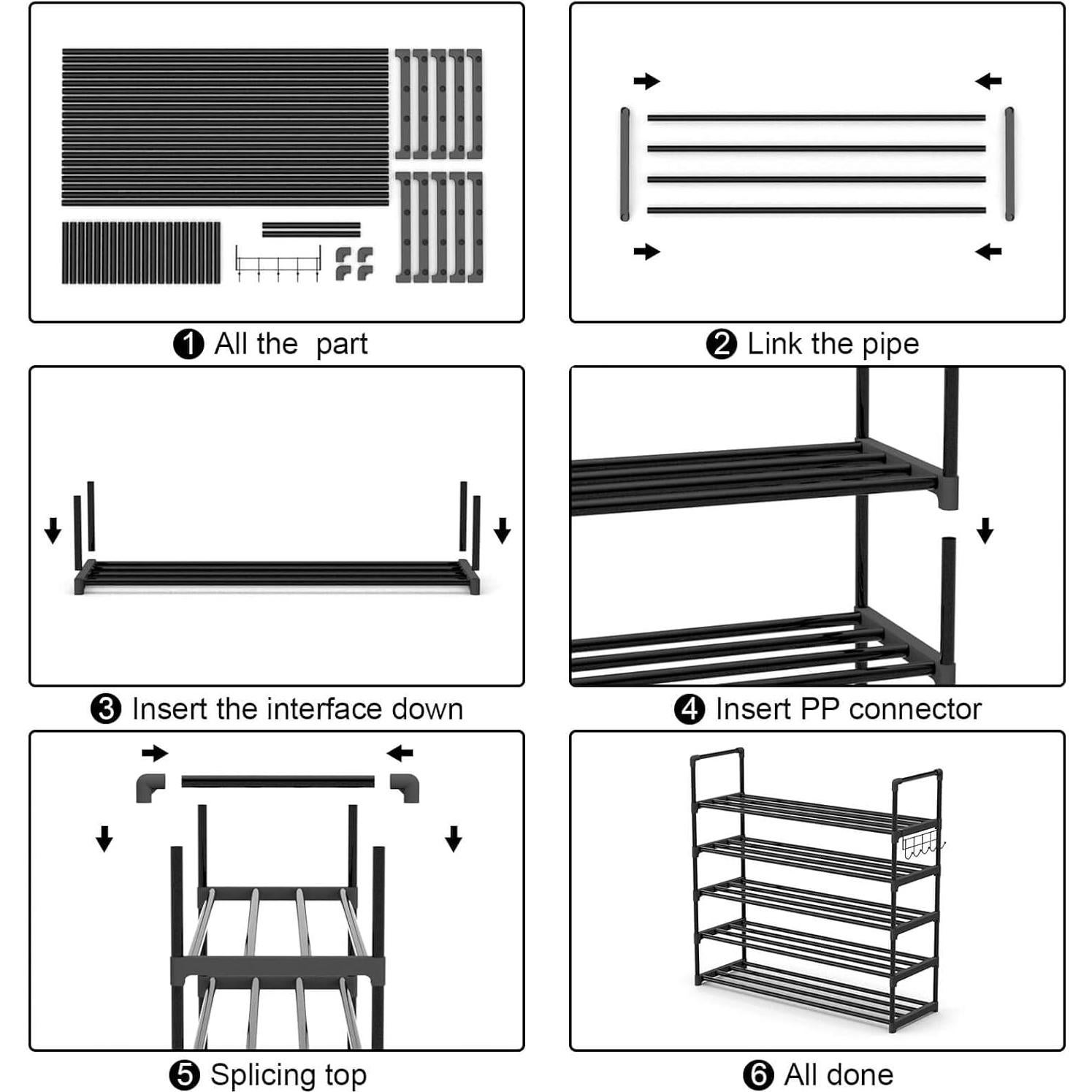 ❶ All the part

❷ Link the pipe

❸ Insert the interface down

❹ Insert PP connector

❺ Splicing top

❻ All done