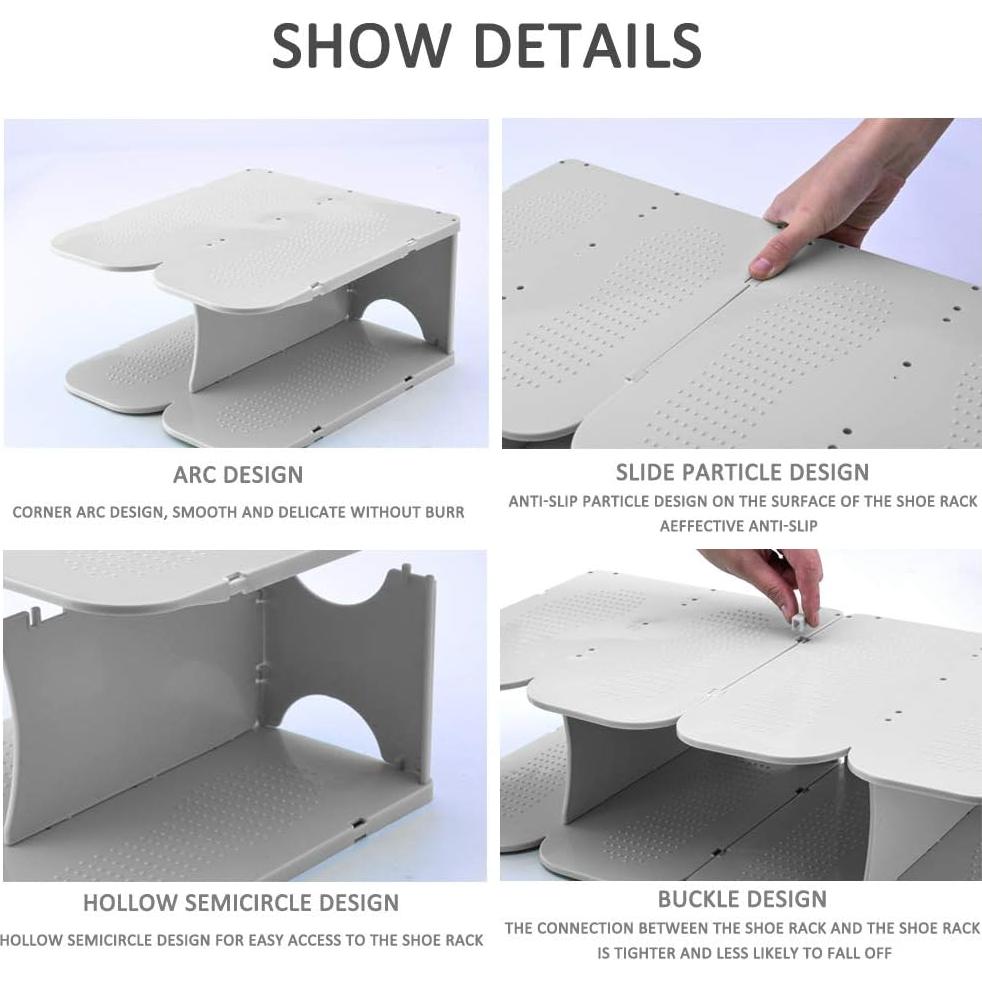 SHOW DETAILS

ARC DESIGN

CORNER ARC DESIGN, SMOOTH AND DELICATE WITHOUT BURR

SLIDE PARTICLE DESIGN

ANTI-SLIP PARTICLE DESIGN ON THE SURFACE OF THE SHOE RACK AEFFECTIVE ANTI-SLIP

HOLLOW SEMICIRCLE DESIGN

HOLLOW SEMICIRCLE DESIGN FOR EASY ACCESS TO THE SHOE RACK

BUCKLE DESIGN

THE CONNECTION BETWEEN THE SHOE RACK AND THE SHOE RACK IS TIGHTER AND LESS LIKELY TO FALL OFF