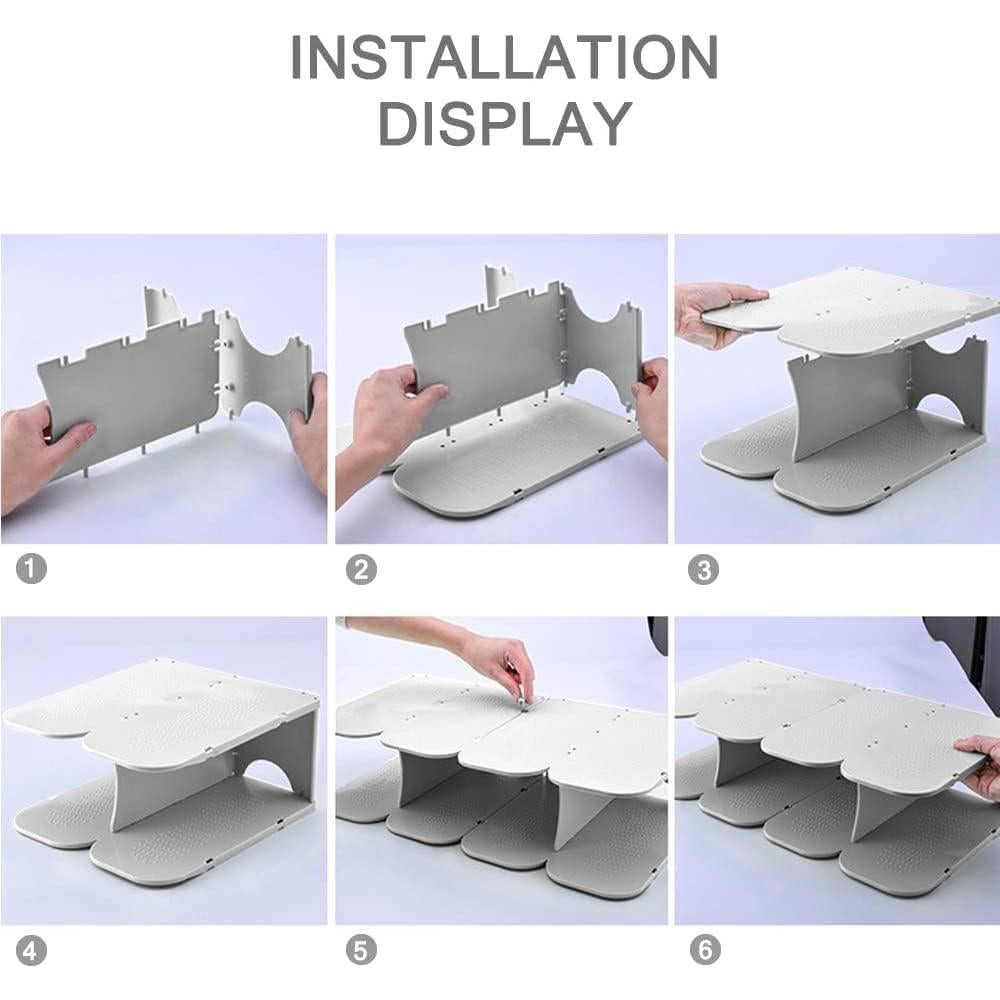 INSTALLATION DISPLAY

1

2

3

4

5

6