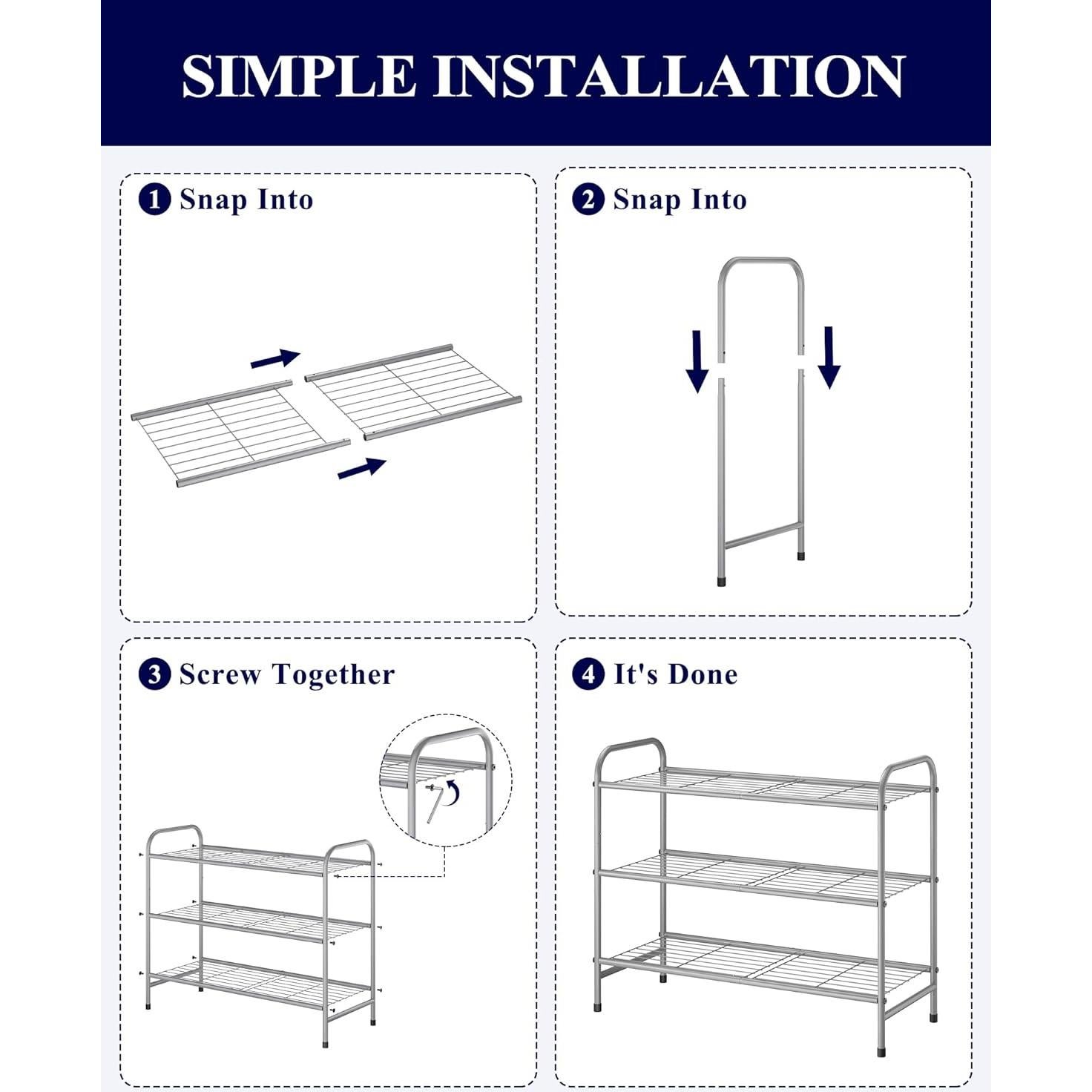 SIMPLE INSTALLATION

1 Snap Into

2 Snap Into

3 Screw Together

4 It's Done