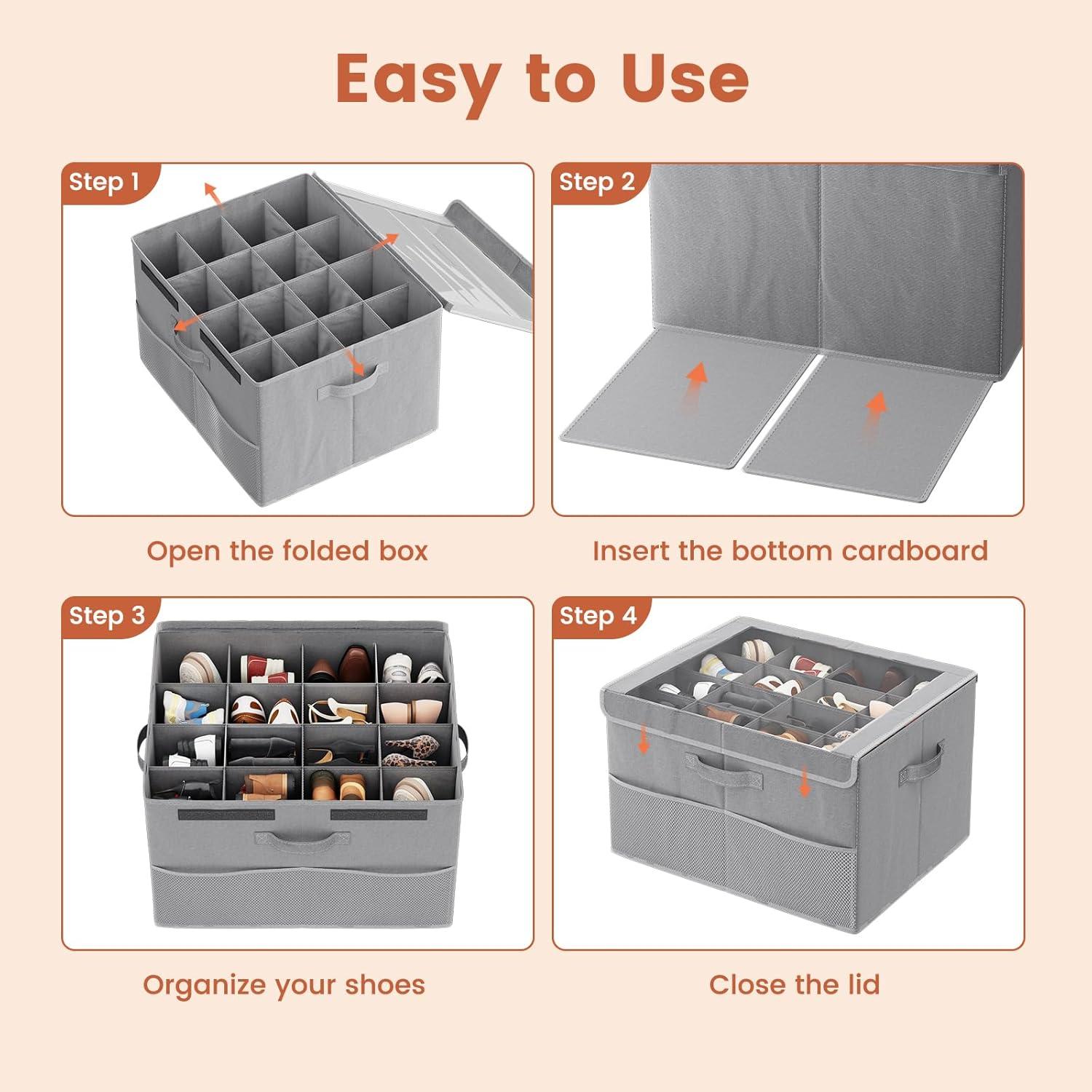 Easy to Use

Step 1

Open the folded box

Step 2

Insert the bottom cardboard

Step 3

Organize your shoes

Step 4

Close the lid