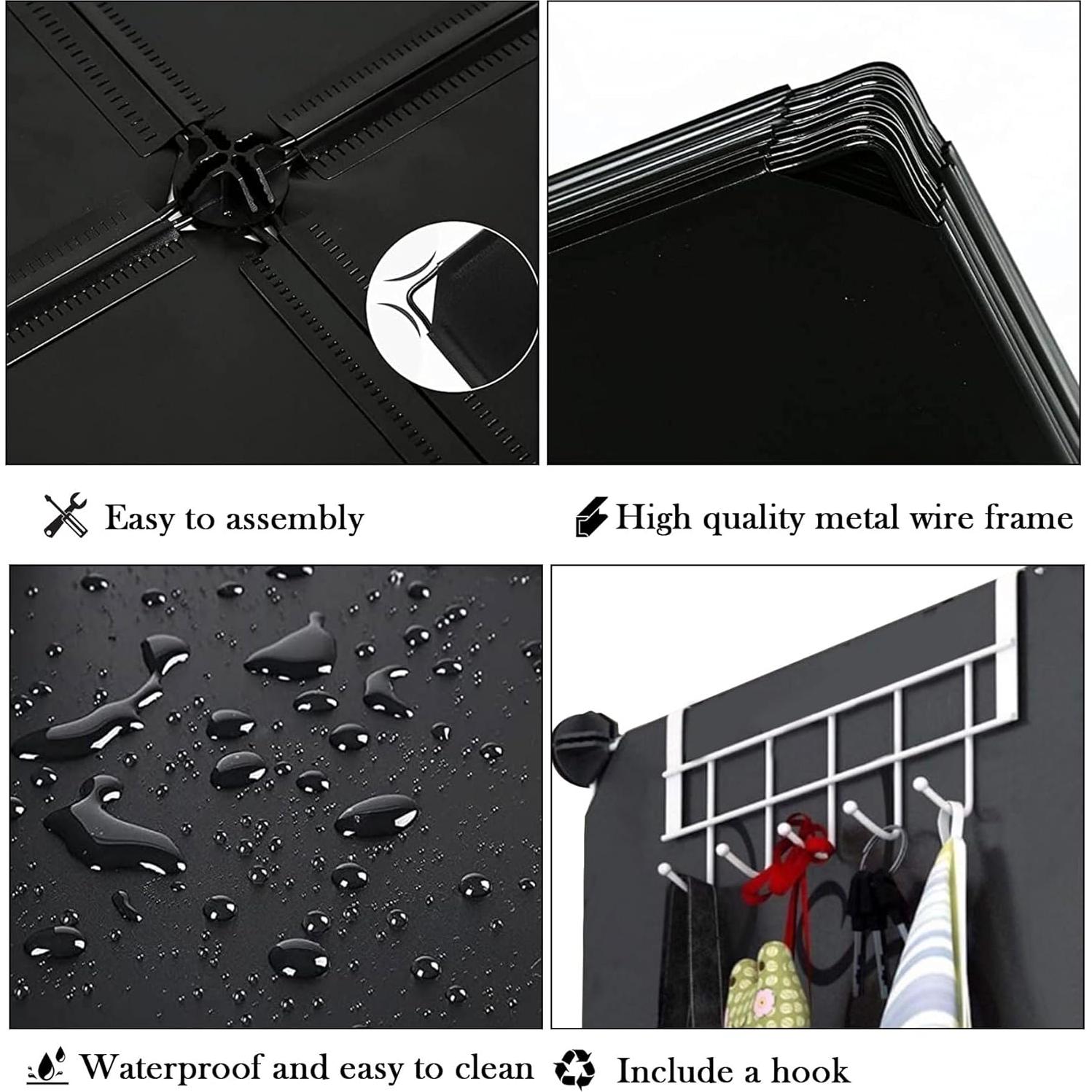 Easy to assembly

High quality metal wire frame

Waterproof and easy to clean

Include a hook