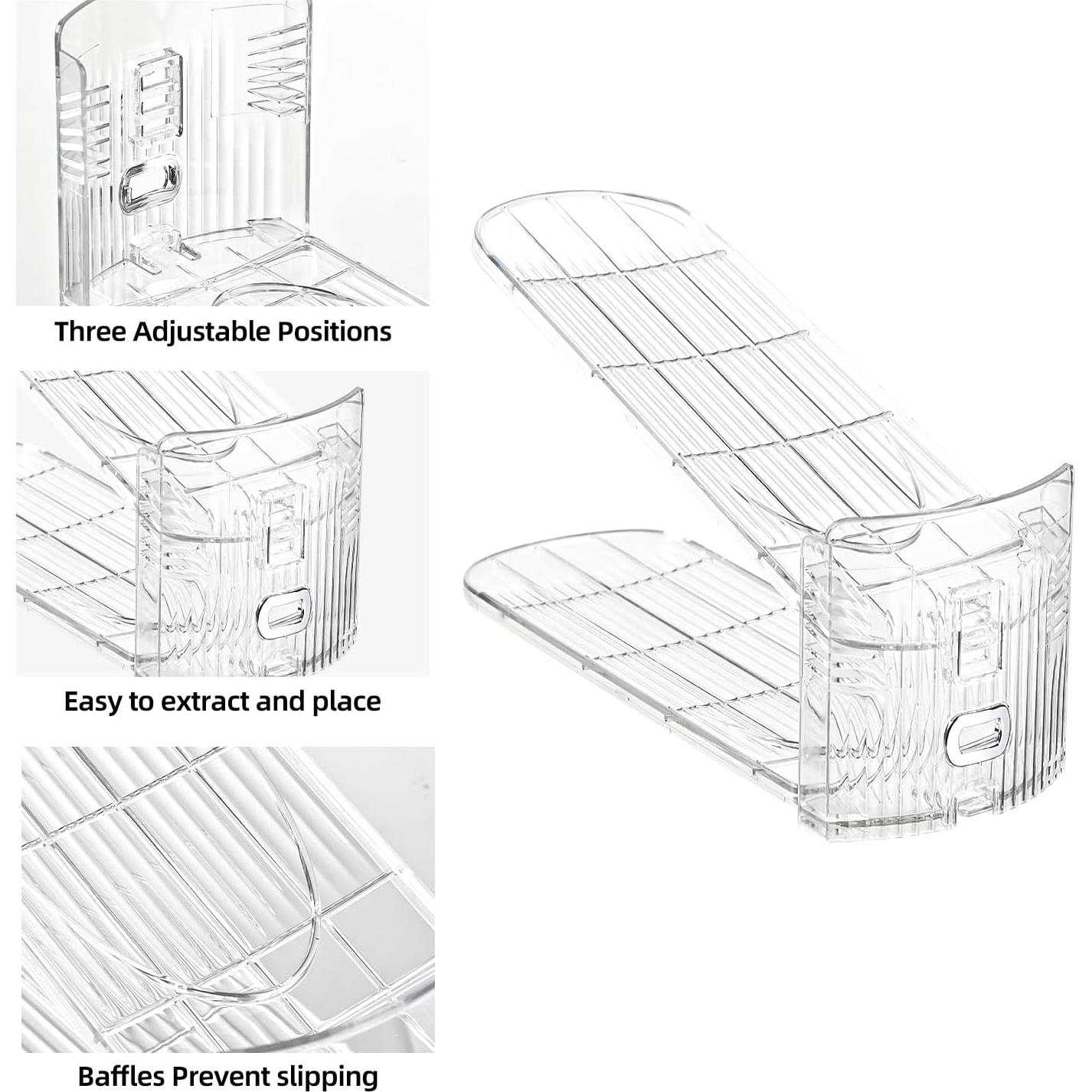 Three Adjustable Positions

Easy to extract and place

Baffles Prevent slipping