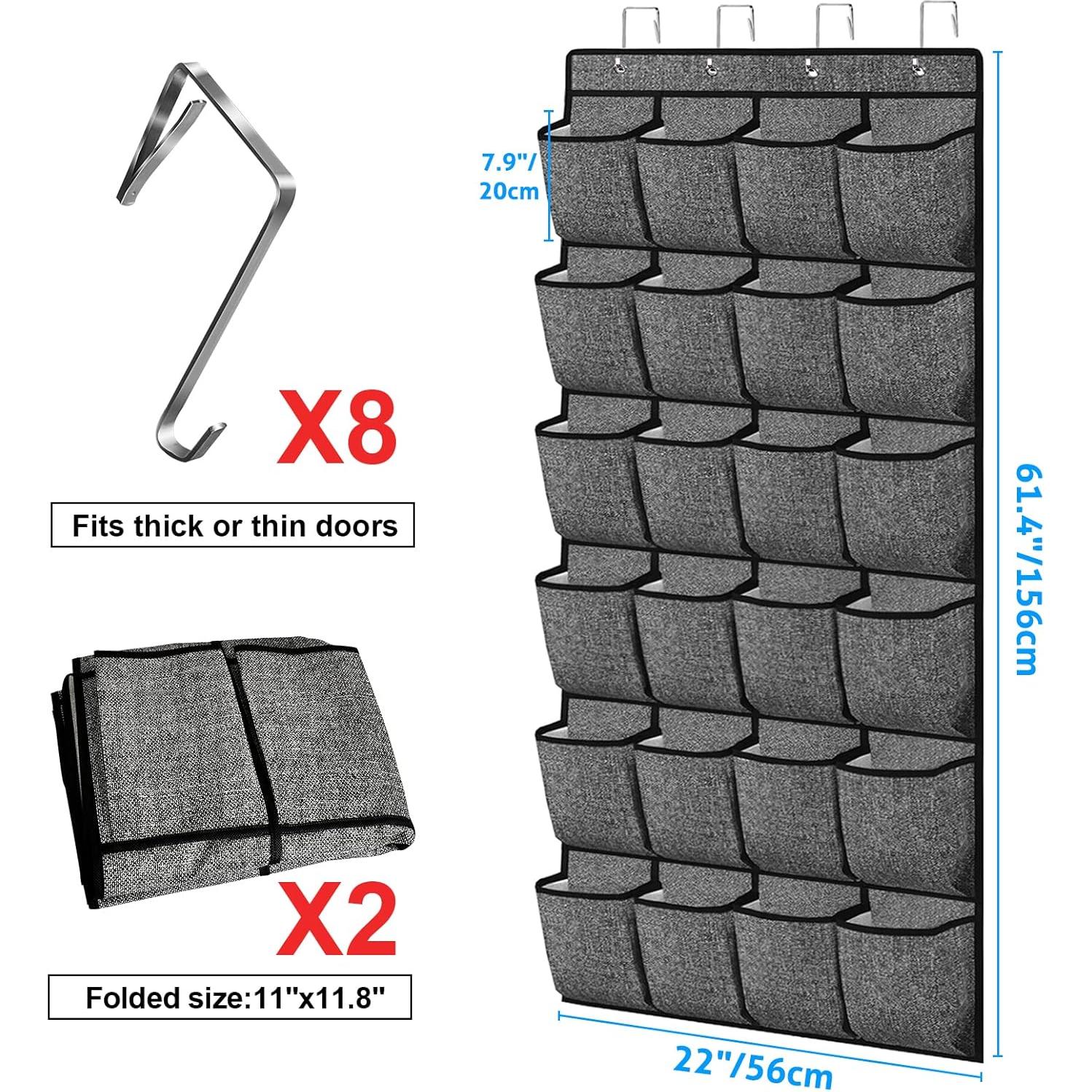 X8

Fits thick or thin doors

X2

Folded size:11"x11.8"

7.9"/ 20cm

61.4"/156cm

22"/56cm