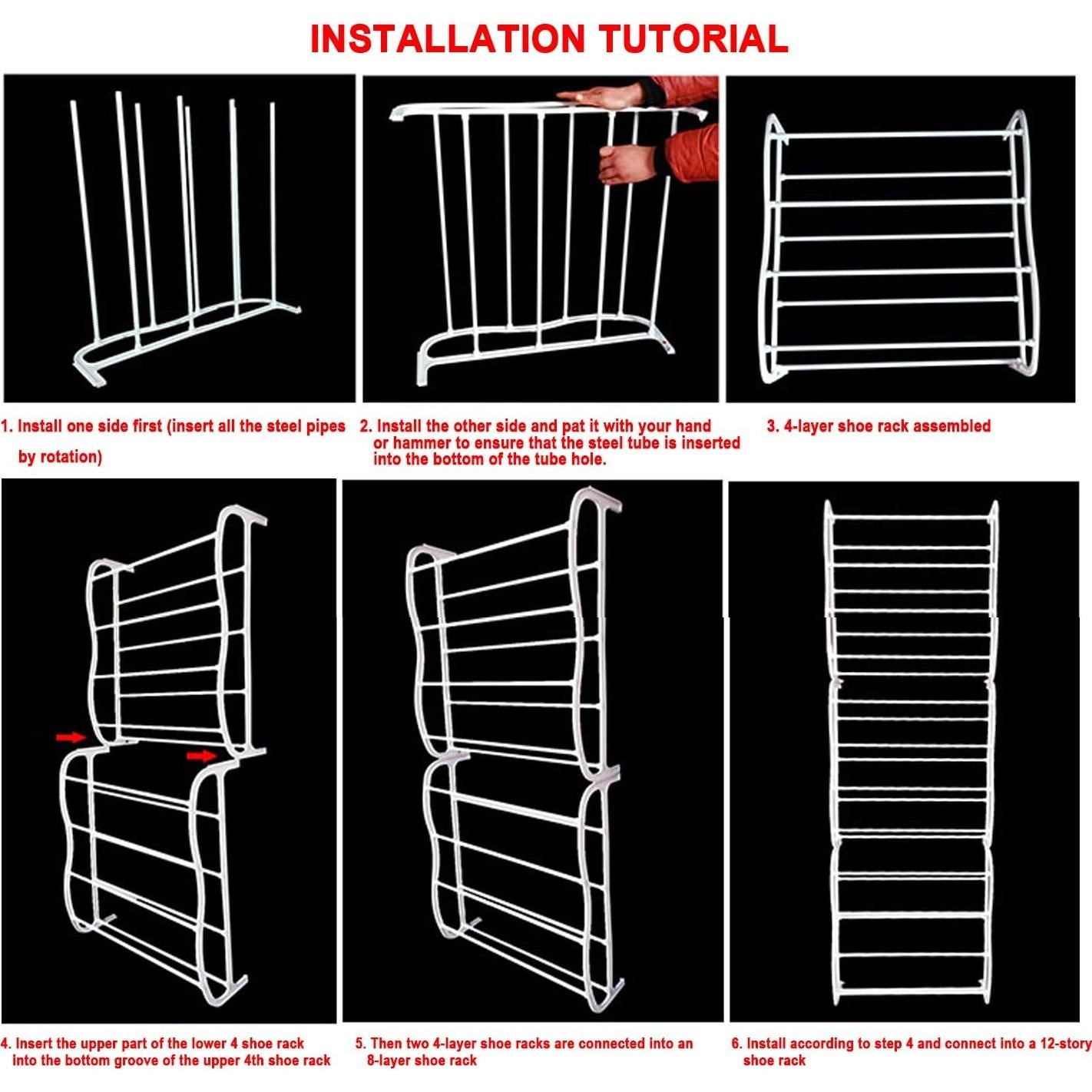 INSTALLATION TUTORIAL

1. Install one side first (insert all the steel pipes by rotation)

2. Install the other side and pat it with your hand or hammer to ensure that the steel tube is inserted into the bottom of the tube hole.

3. 4-layer shoe rack assembled

4. Insert the upper part of the lower 4 shoe rack into the bottom groove of the upper 4th shoe rack

5. Then two 4-layer shoe racks are connected into an 8-layer shoe rack

6. Install according to step 4 and connect into a 12-story shoe rack