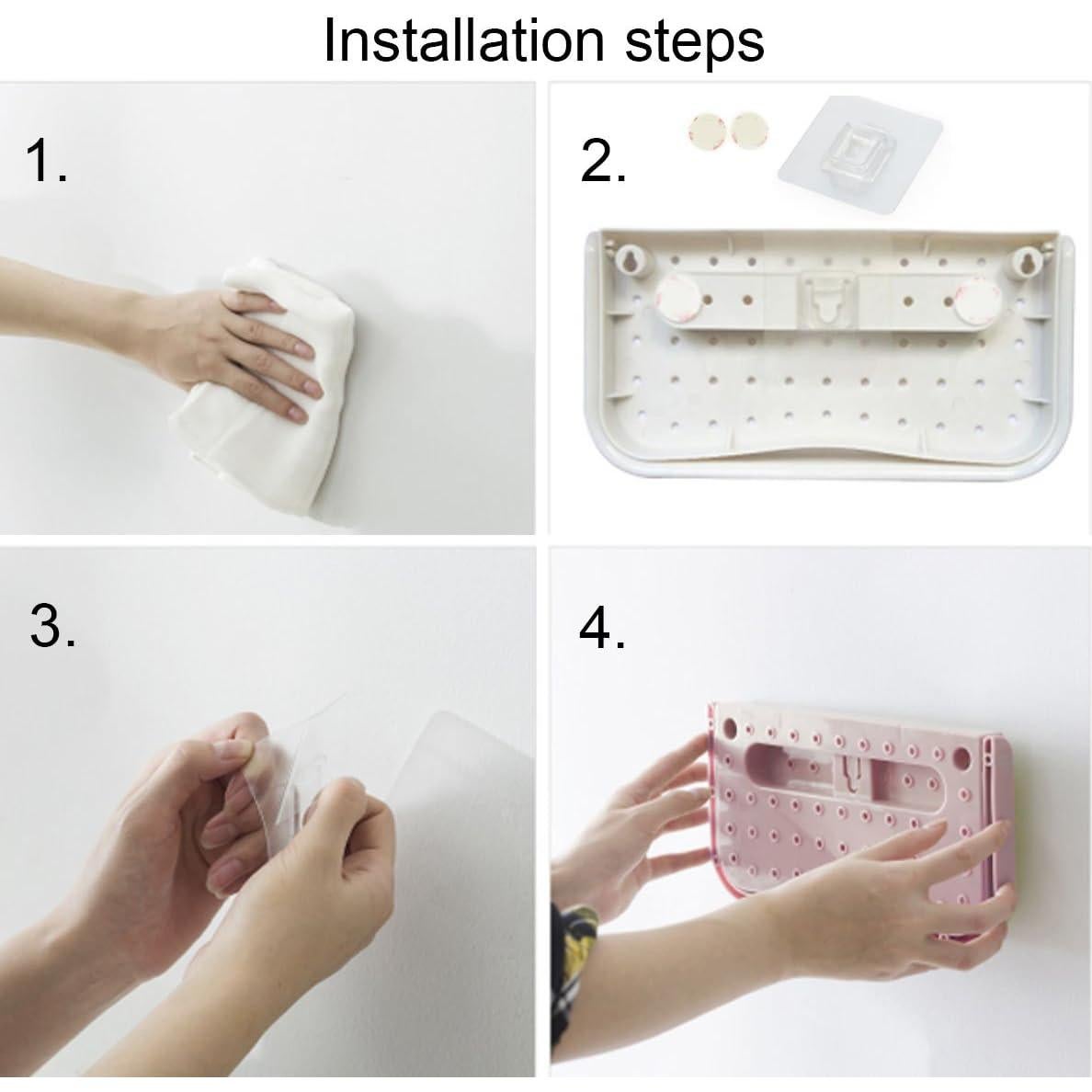 Installation steps

1.

2.

3.

4.