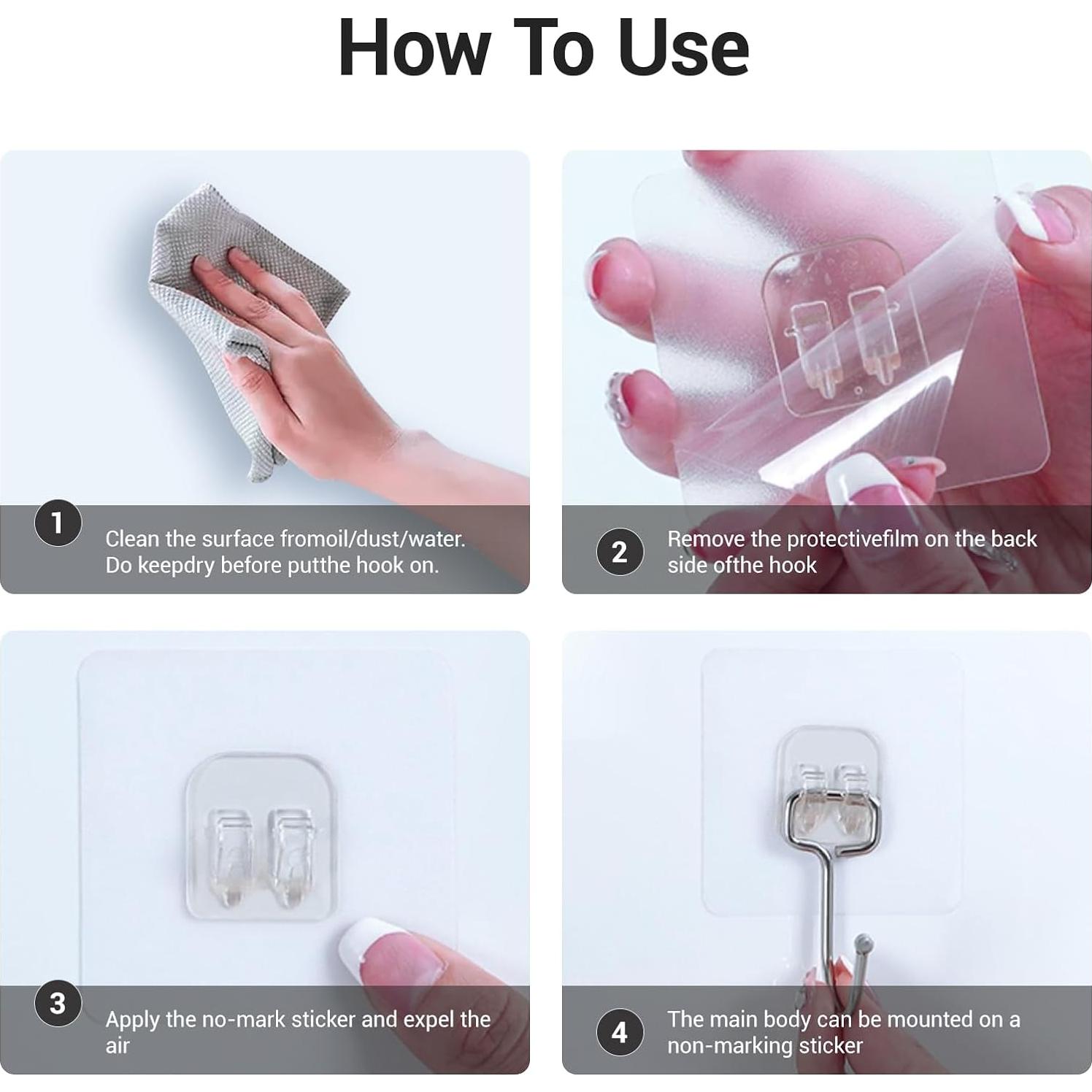 How To Use

1
Clean the surface fromoil/dust/water. Do keepdry before putthe hook on.

2
Remove the protectivefilm on the back side ofthe hook

3
Apply the no-mark sticker and expel the air

4
The main body can be mounted on a non-marking sticker