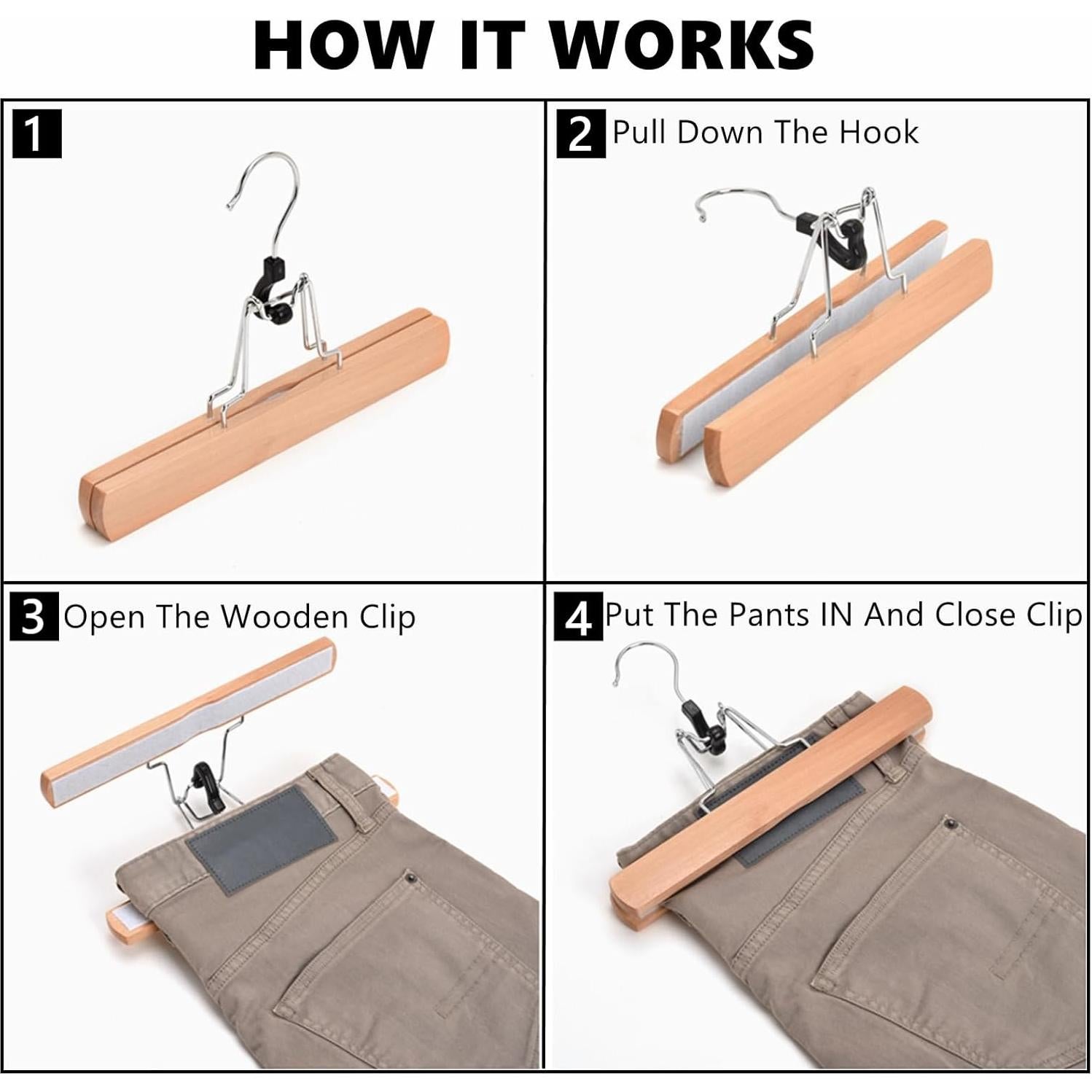 HOW IT WORKS

1

2 Pull Down The Hook

3 Open The Wooden Clip

4 Put The Pants IN And Close Clip