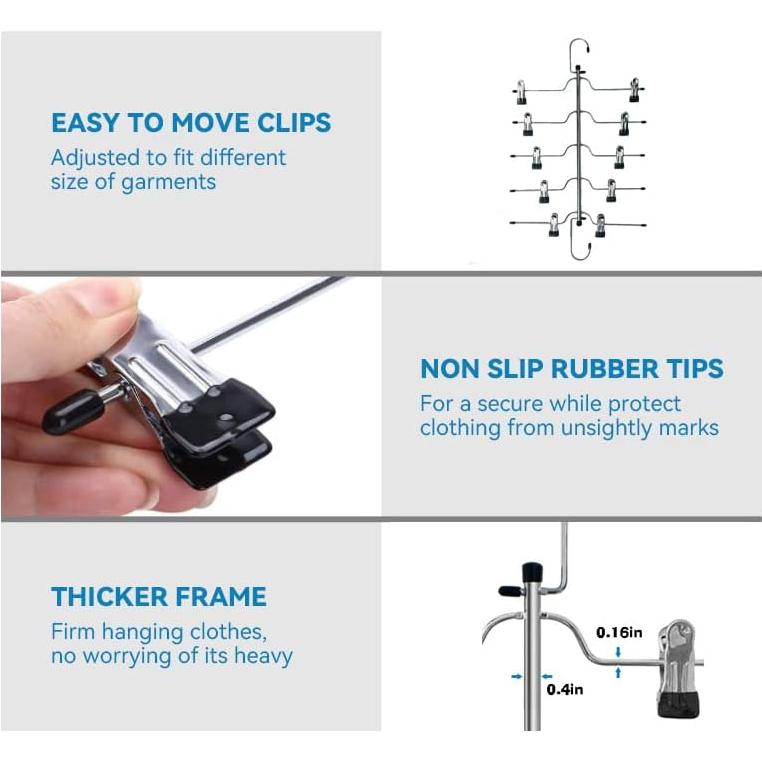 EASY TO MOVE CLIPS
Adjusted to fit different size of garments

NON SLIP RUBBER TIPS
For a secure while protect clothing from unsightly marks

THICKER FRAME
Firm hanging clothes, no worrying of its heavy

0.16in

0.4in