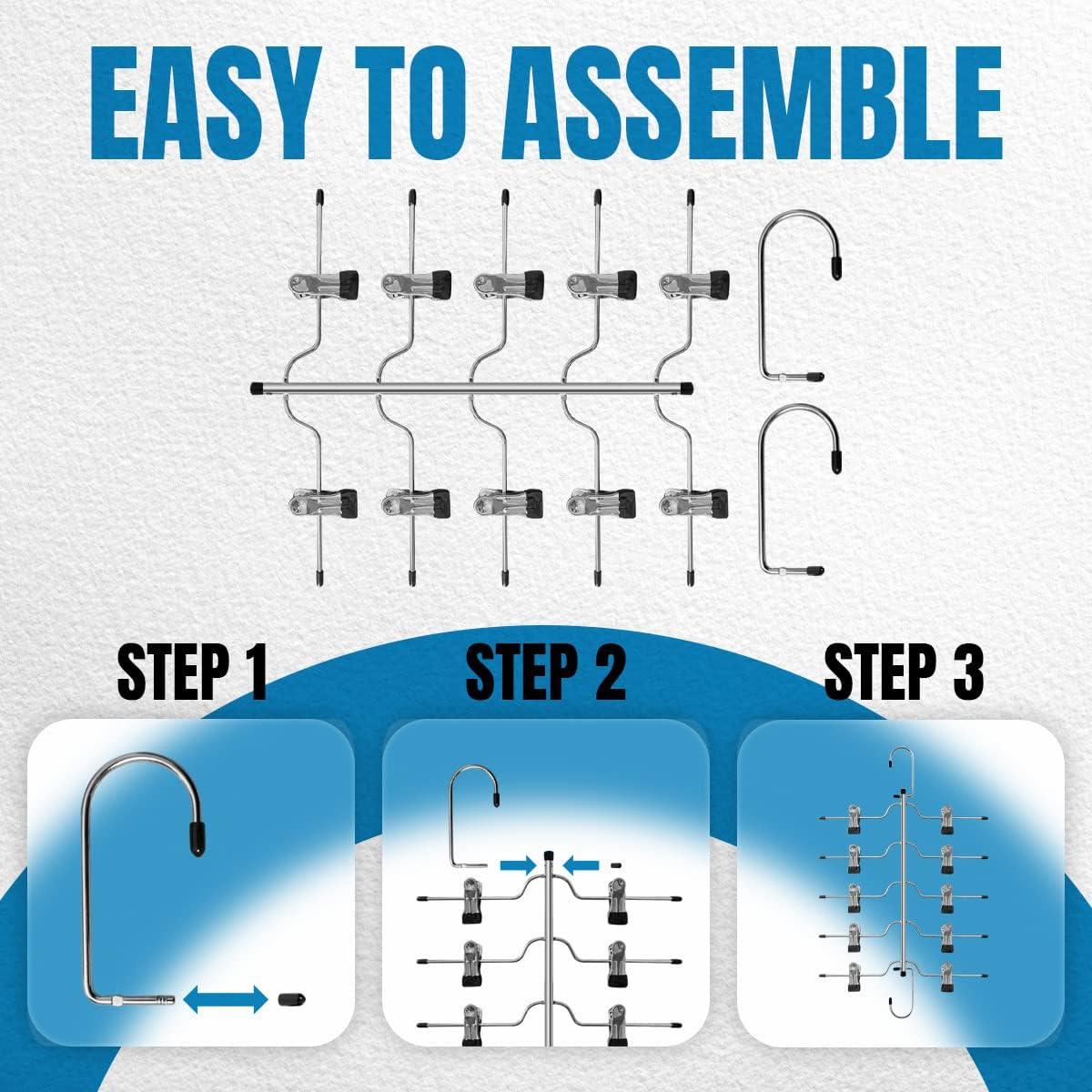 EASY TO ASSEMBLE

STEP 1

STEP 2

STEP 3