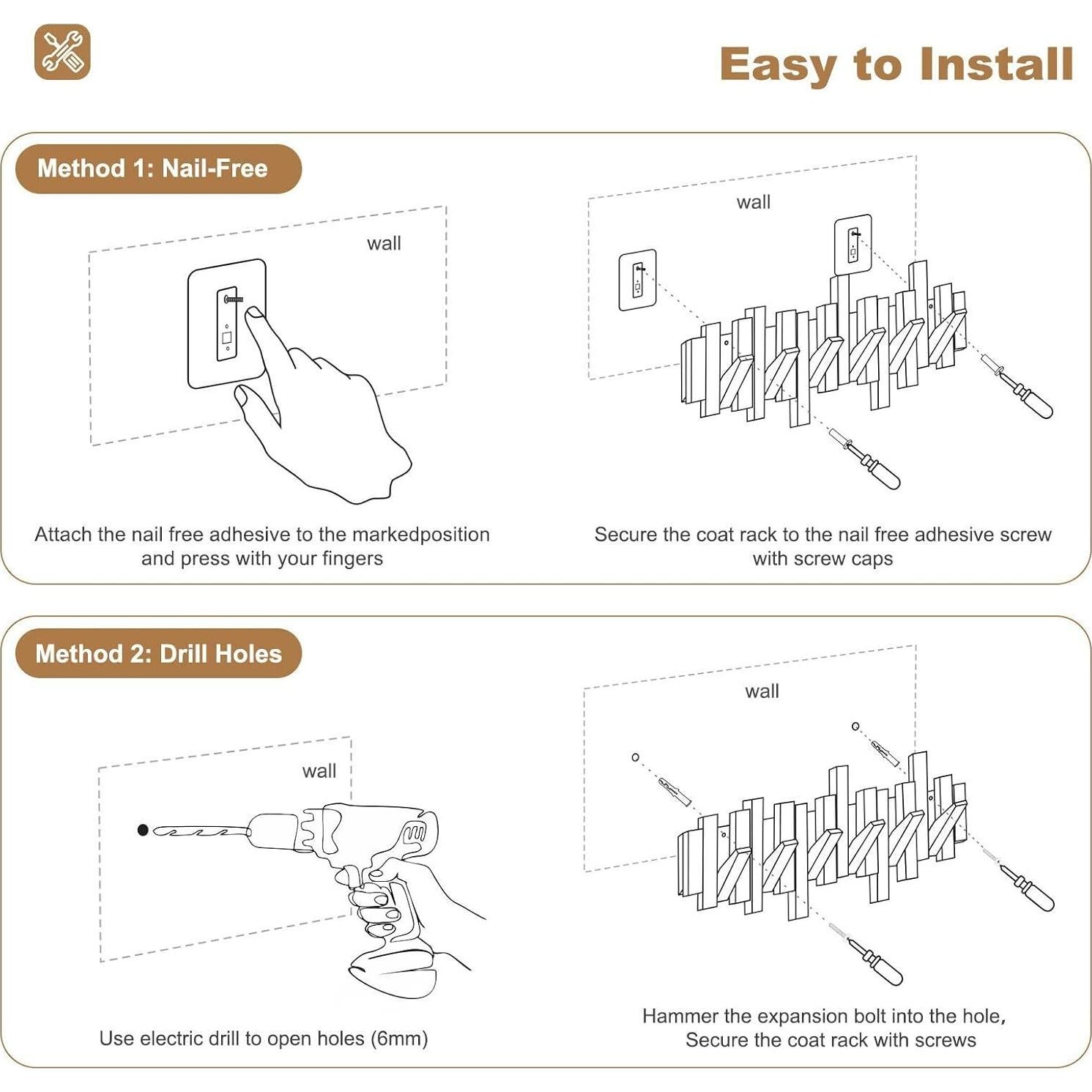 Easy to Install

Method 1: Nail-Free

wall

Attach the nail free adhesive to the markedposition and press with your fingers

wall

Secure the coat rack to the nail free adhesive screw with screw caps

Method 2: Drill Holes

wall

Use electric drill to open holes (6mm)

wall

Hammer the expansion bolt into the hole, Secure the coat rack with screws