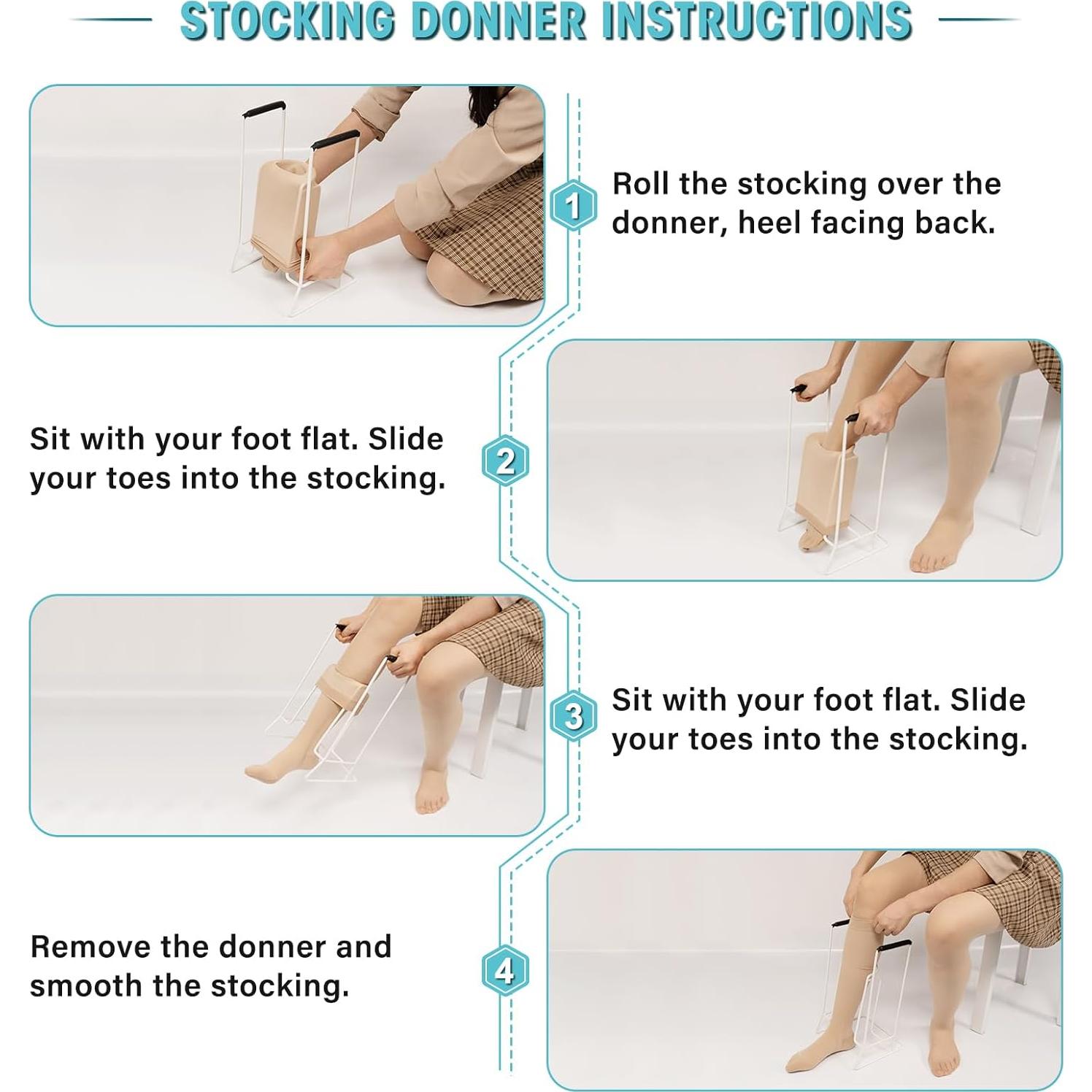 STOCKING DONNER INSTRUCTIONS

1

Roll the stocking over the donner, heel facing back.

Sit with your foot flat. Slide your toes into the stocking.

2

3

Sit with your foot flat. Slide your toes into the stocking.

Remove the donner and smooth the stocking.

4