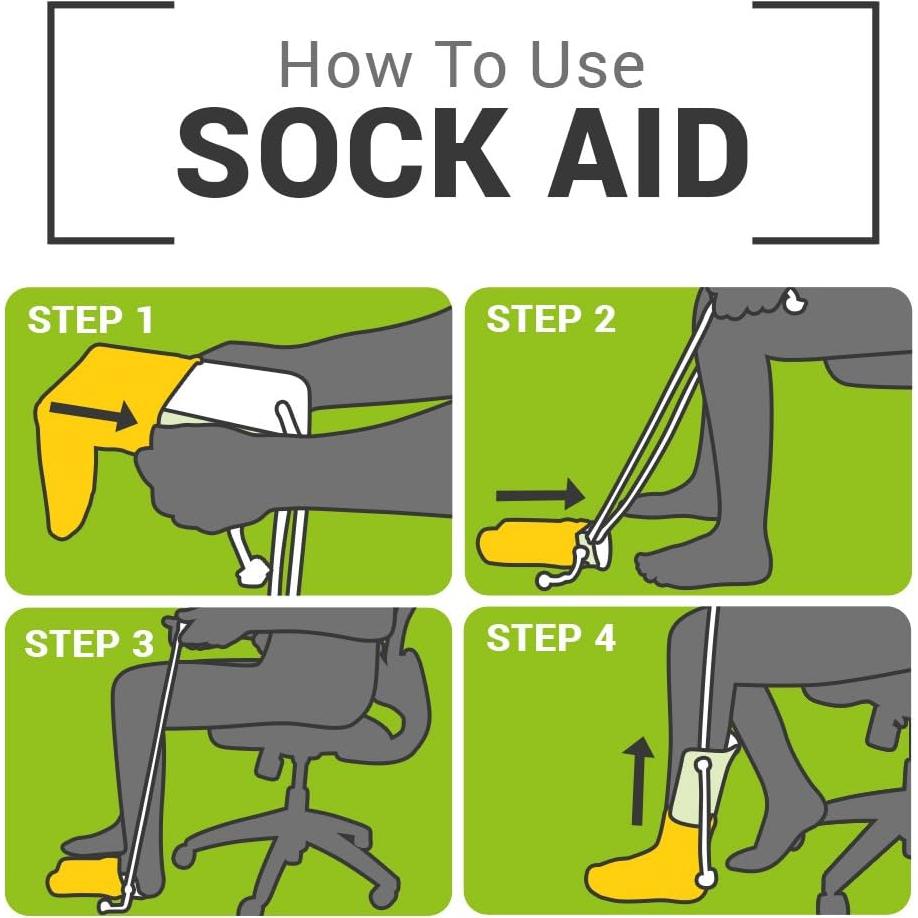 How To Use
SOCK AID

STEP 1

STEP 2

STEP 3

STEP 4