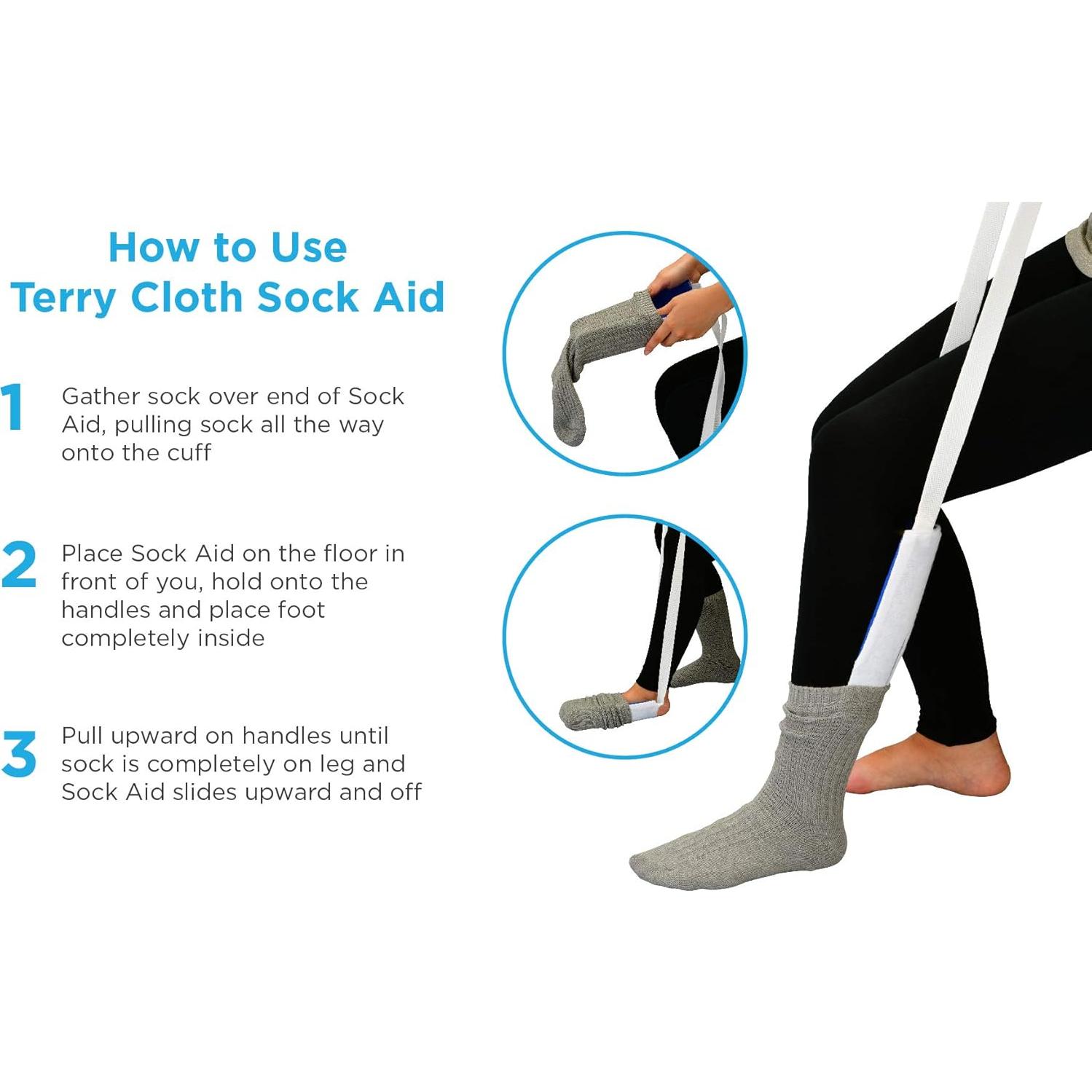 How to Use
Terry Cloth Sock Aid

1 Gather sock over end of Sock Aid, pulling sock all the way onto the cuff

2 Place Sock Aid on the floor in front of you, hold onto the handles and place foot completely inside

3 Pull upward on handles until sock is completely on leg and Sock Aid slides upward and off