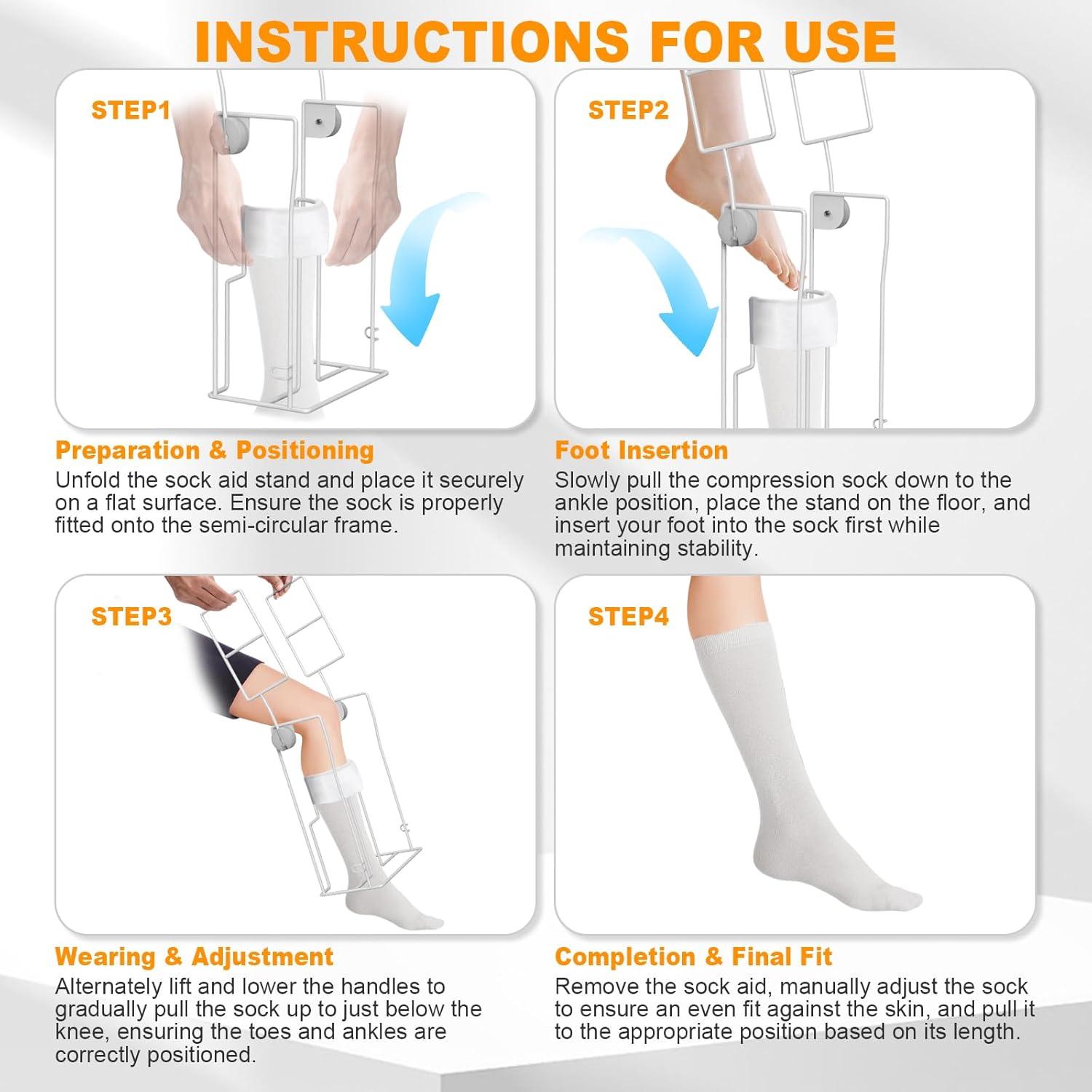 INSTRUCTIONS FOR USE

STEP1

Preparation & Positioning
Unfold the sock aid stand and place it securely on a flat surface. Ensure the sock is properly fitted onto the semi-circular frame.

STEP2

Foot Insertion
Slowly pull the compression sock down to the ankle position, place the stand on the floor, and insert your foot into the sock first while maintaining stability.

STEP3

Wearing & Adjustment
Alternately lift and lower the handles to gradually pull the sock up to just below the knee, ensuring the toes and ankles are correctly positioned.

STEP4

Completion & Final Fit
Remove the sock aid, manually adjust the sock to ensure an even fit against the skin, and pull it to the appropriate position based on its length.