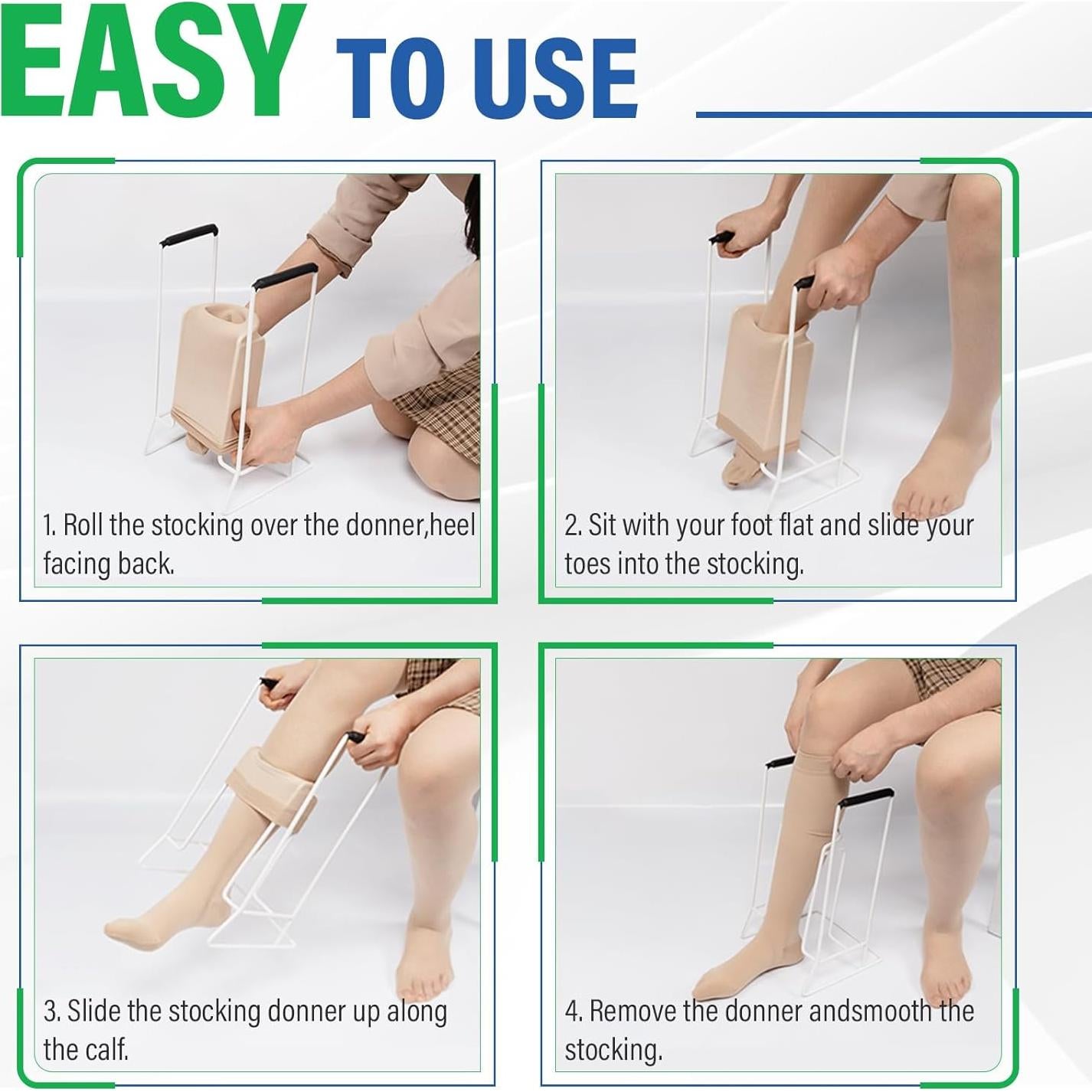 EASY TO USE

1. Roll the stocking over the donner,heel facing back.

2. Sit with your foot flat and slide your toes into the stocking.

3. Slide the stocking donner up along the calf.

4. Remove the donner andsmooth the stocking.