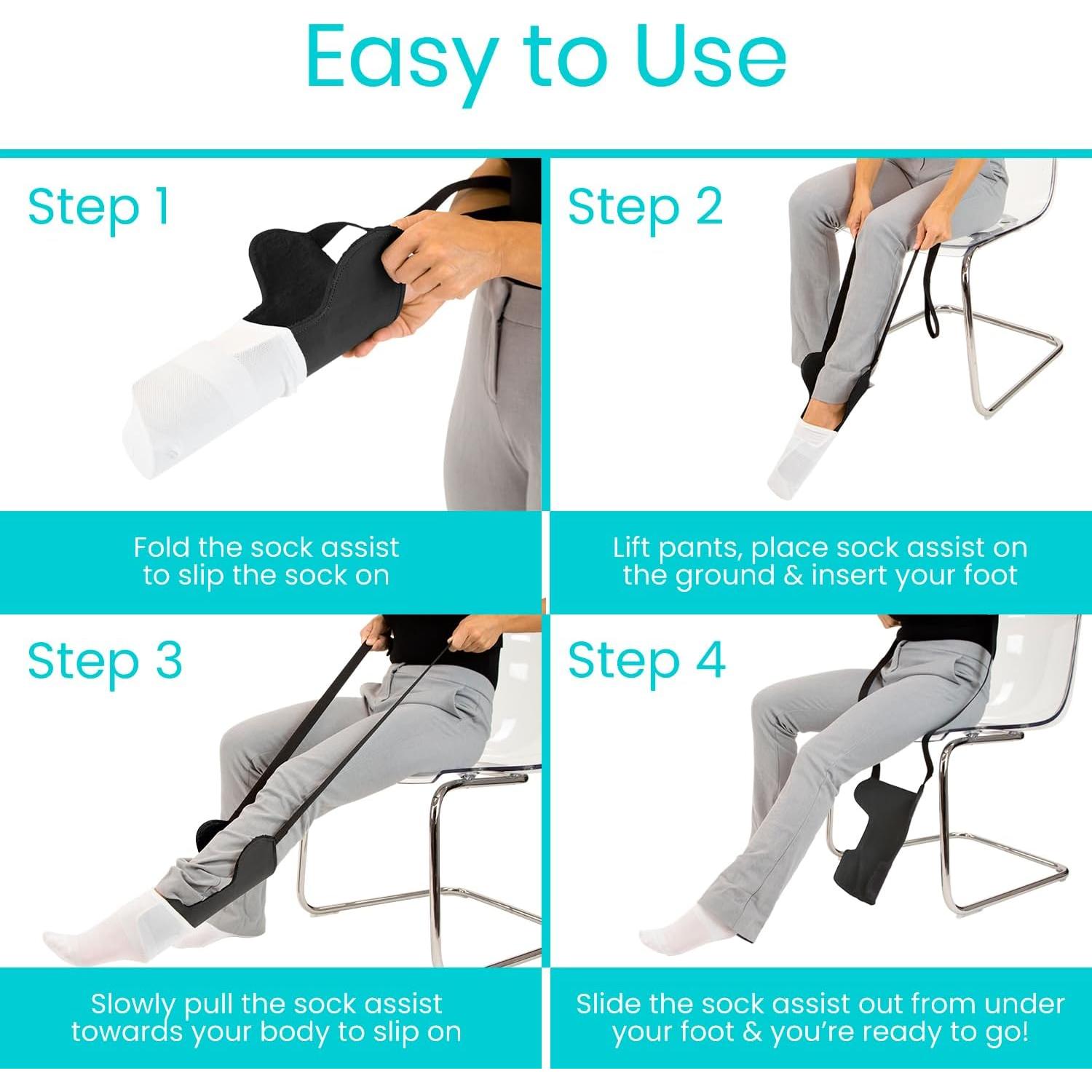 Easy to Use

Step 1

Fold the sock assist to slip the sock on

Step 2

Lift pants, place sock assist on the ground & insert your foot

Step 3

Slowly pull the sock assist towards your body to slip on

Step 4

Slide the sock assist out from under your foot & you're ready to go!