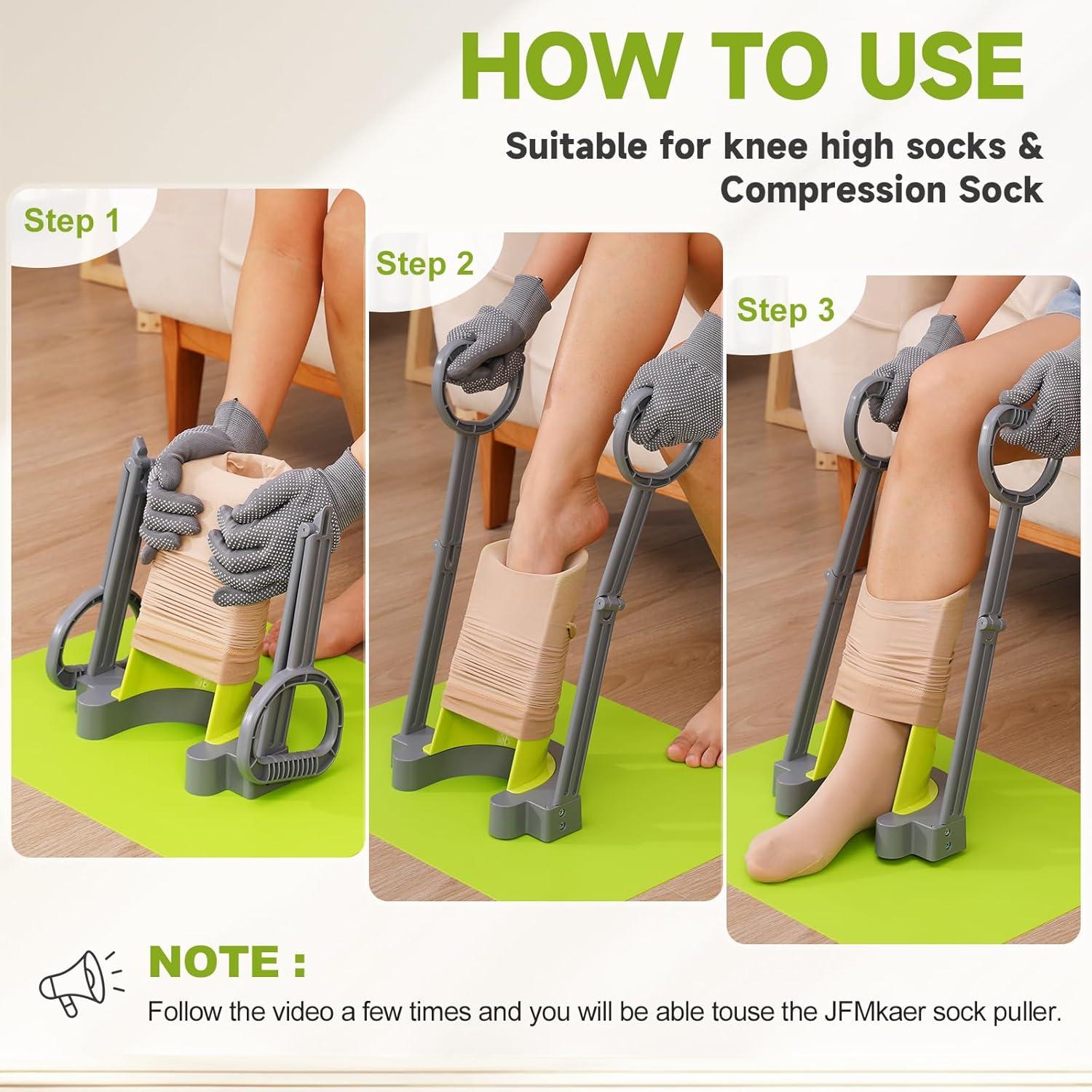 HOW TO USE

Suitable for knee high socks & Compression Sock

Step 1

Step 2

Step 3

NOTE :

Follow the video a few times and you will be able touse the JFMkaer sock puller.