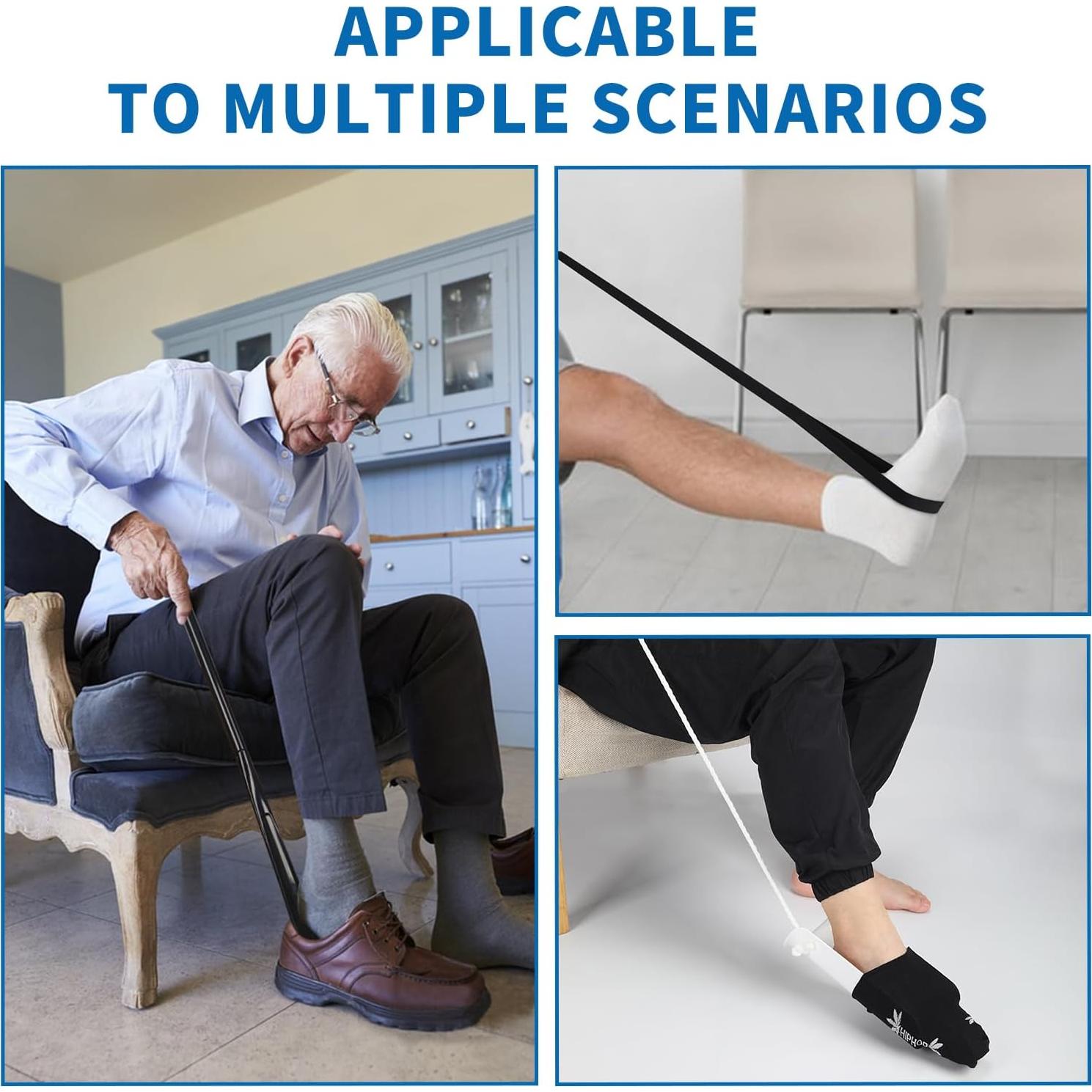 APPLICABLE
TO MULTIPLE SCENARIOS

HIPHOP