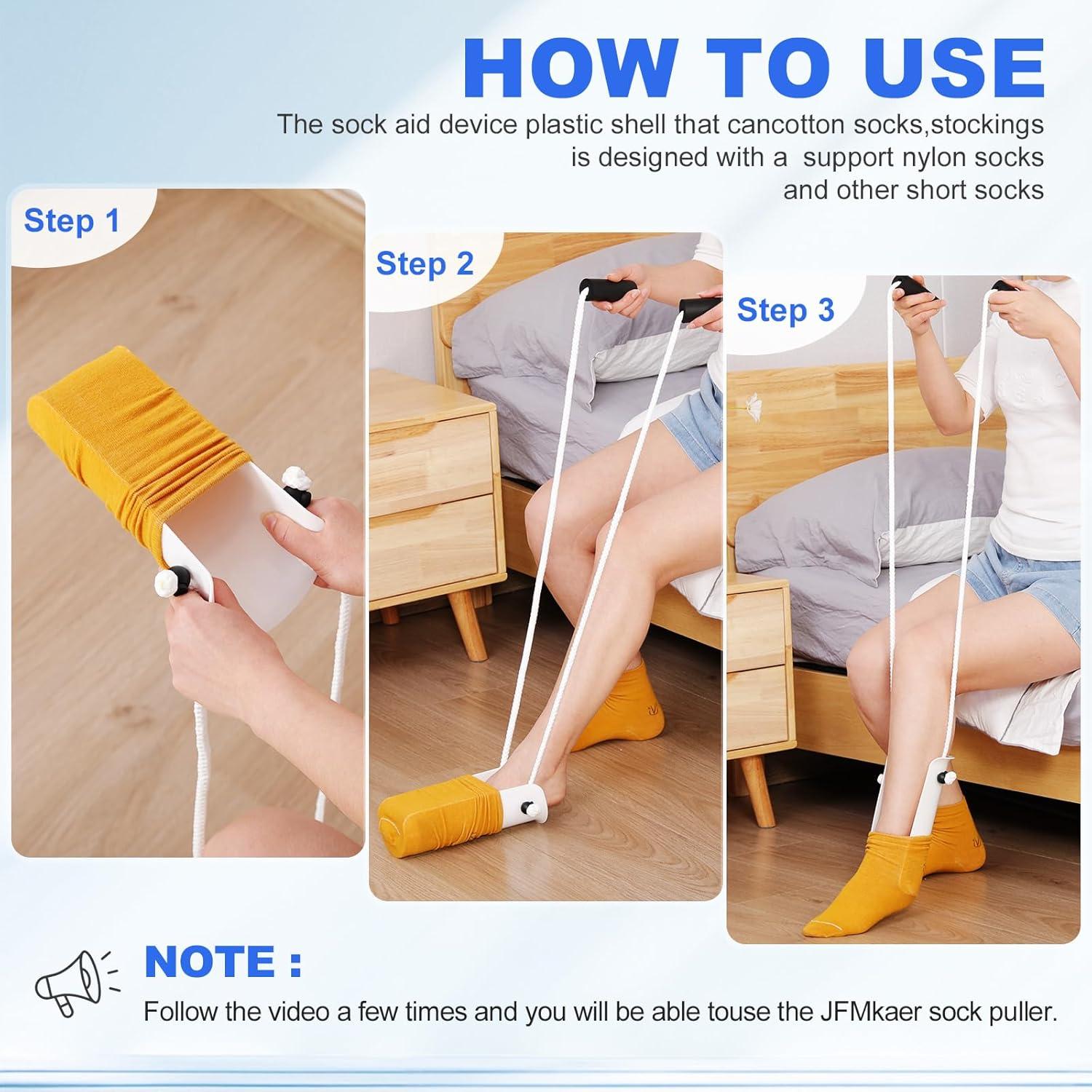 HOW TO USE

The sock aid device plastic shell that cancotton socks,stockings is designed with a support nylon socks and other short socks

Step 1

Step 2

Step 3

NOTE :

Follow the video a few times and you will be able touse the JFMkaer sock puller.