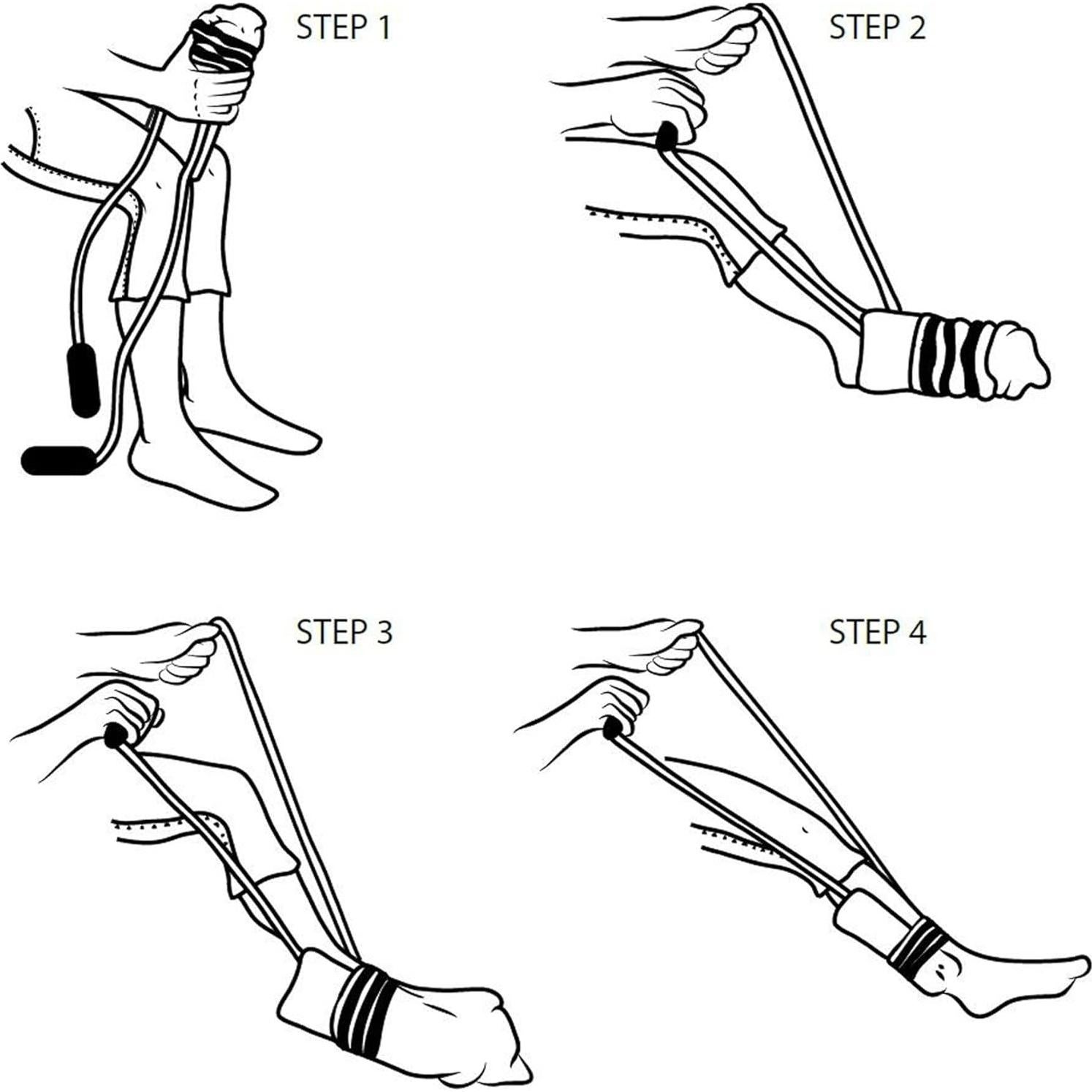 STEP 1

STEP 2

STEP 3

STEP 4