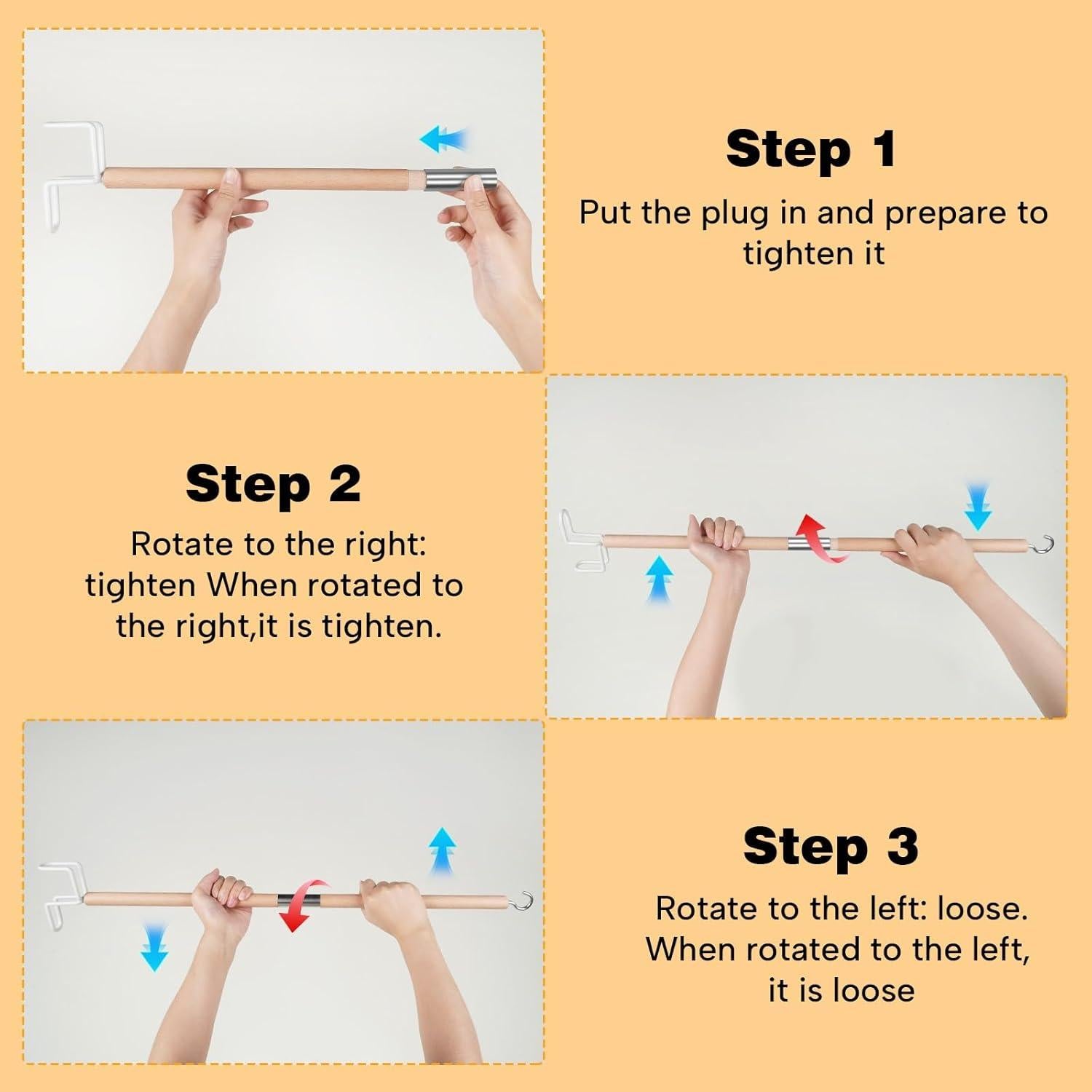 Step 1
Put the plug in and prepare to tighten it

Step 2
Rotate to the right: tighten When rotated to the right,it is tighten.

Step 3
Rotate to the left: loose. When rotated to the left, it is loose