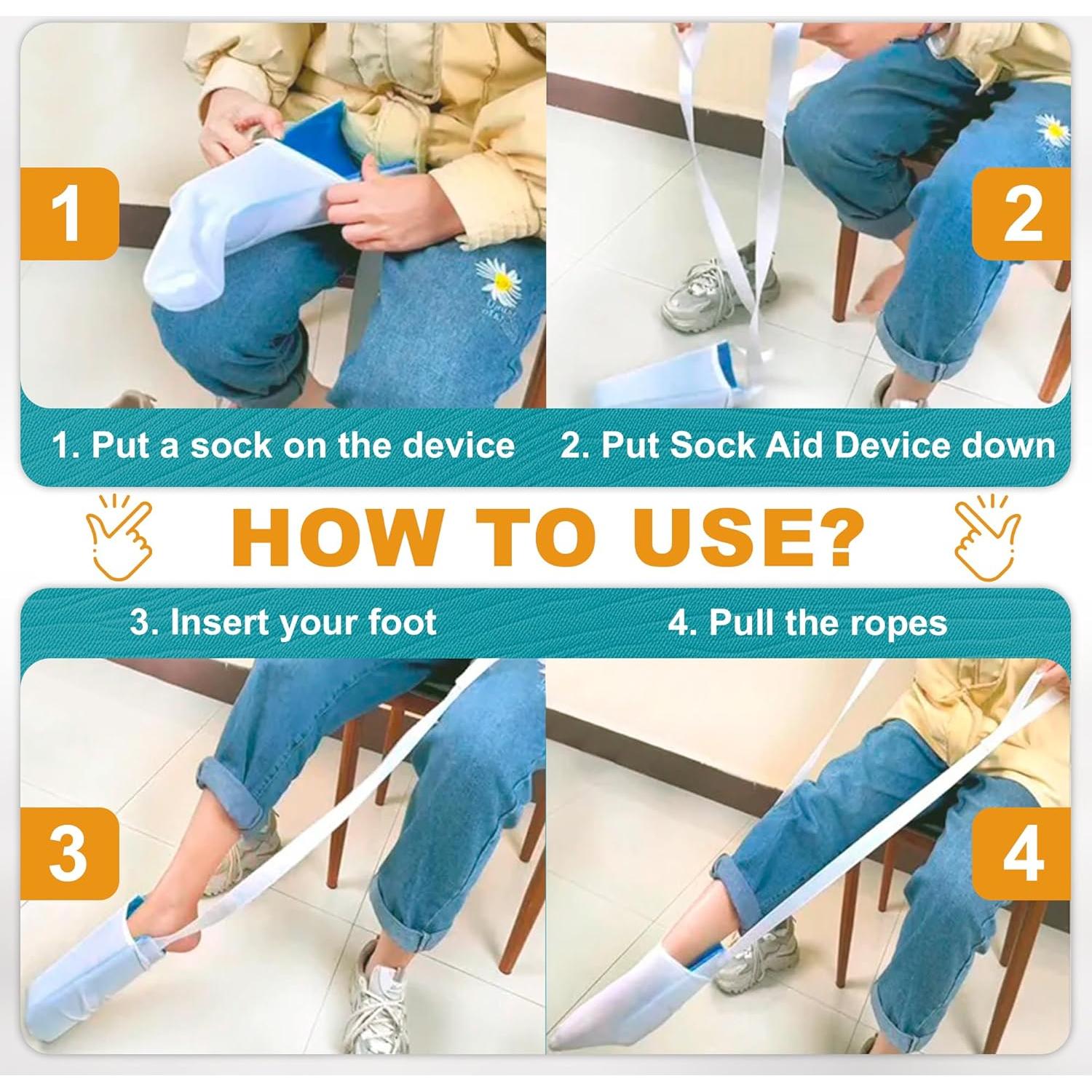 1

2

1. Put a sock on the device

2. Put Sock Aid Device down

HOW TO USE?

3. Insert your foot

4. Pull the ropes

3

4