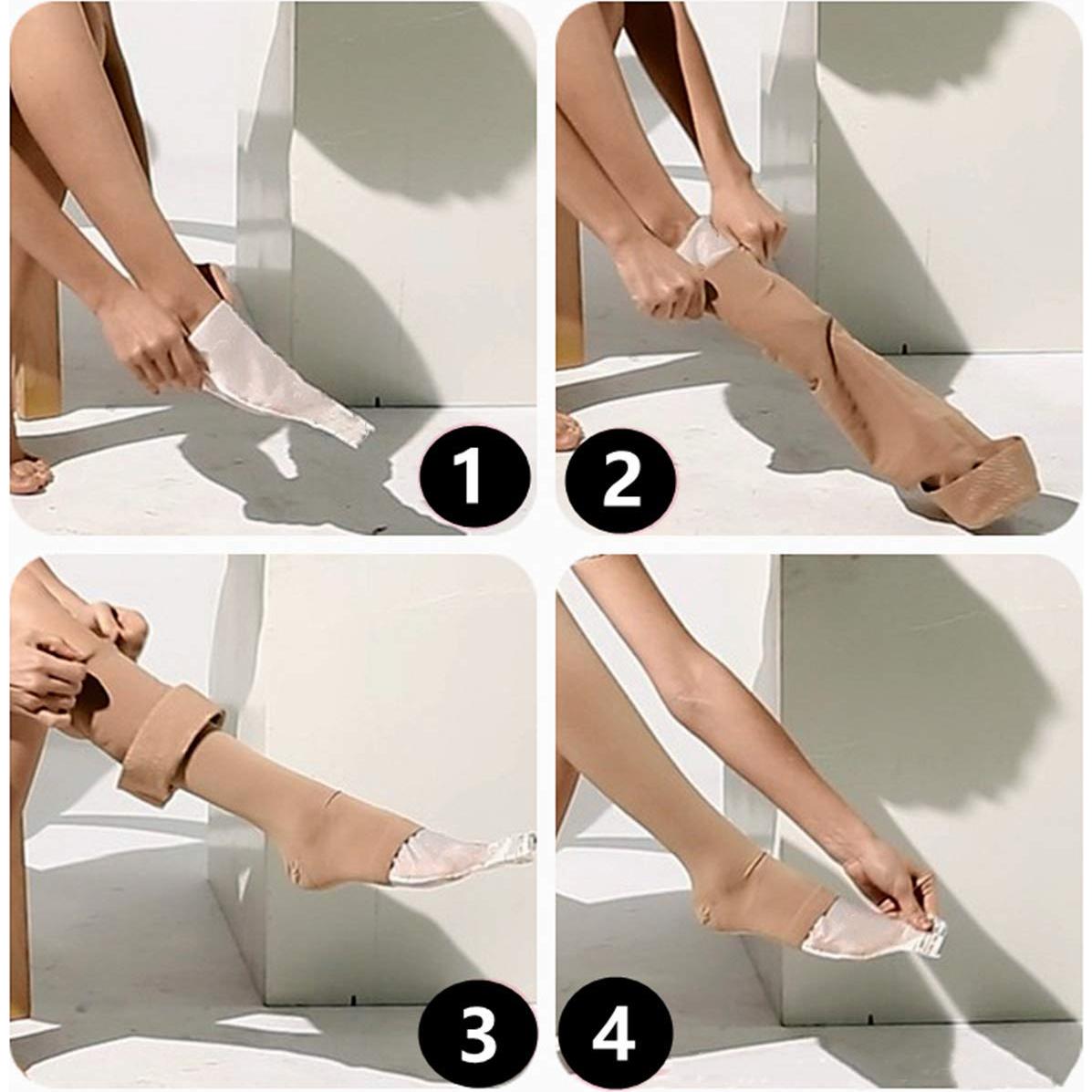 1
2
3
4