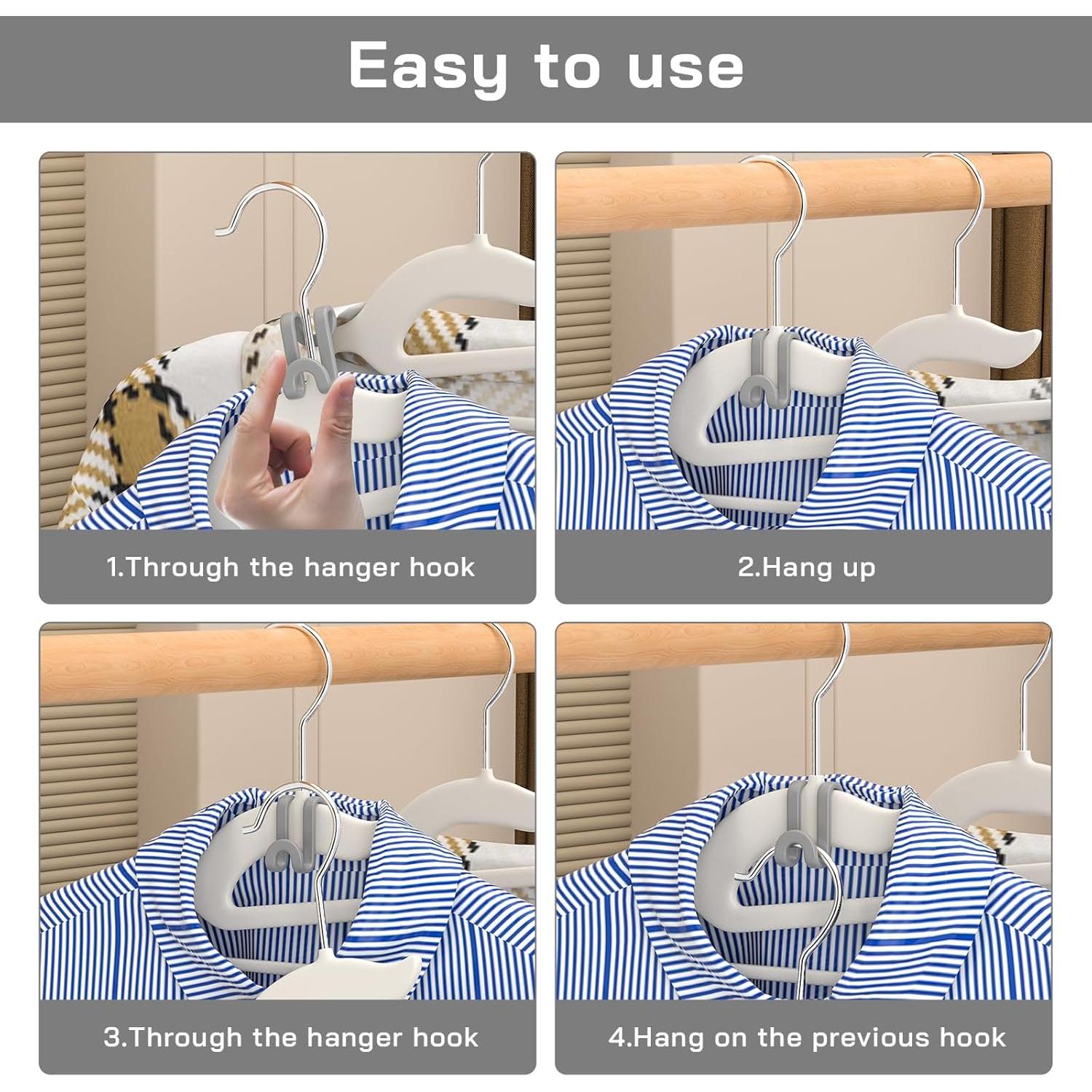 Easy to use

1.Through the hanger hook

2.Hang up

3.Through the hanger hook

4.Hang on the previous hook