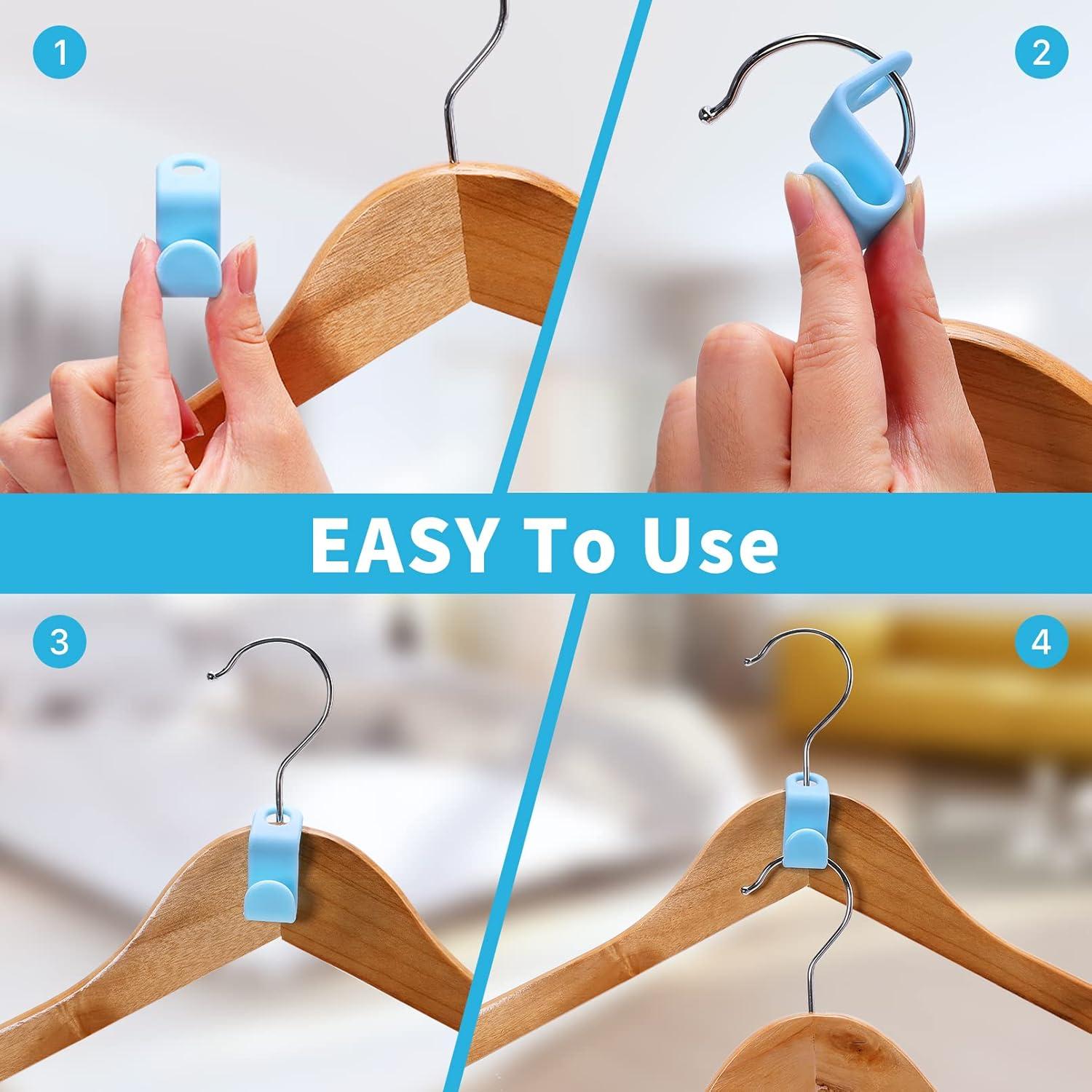 1

2

EASY To Use

3

4