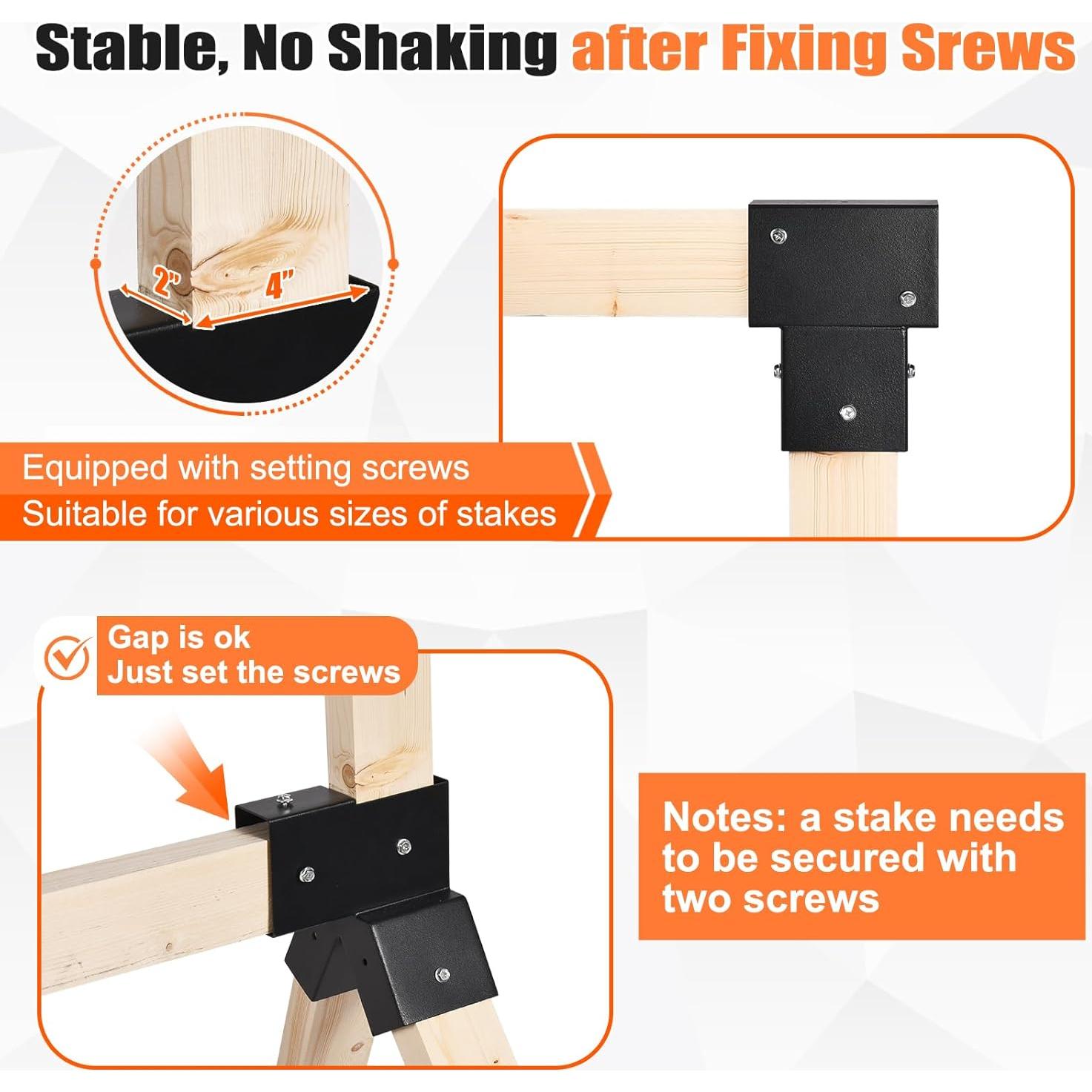 Stable, No Shaking after Fixing Srews

2"

4"

Equipped with setting screws
Suitable for various sizes of stakes

Gap is ok
Just set the screws

Notes: a stake needs to be secured with two screws