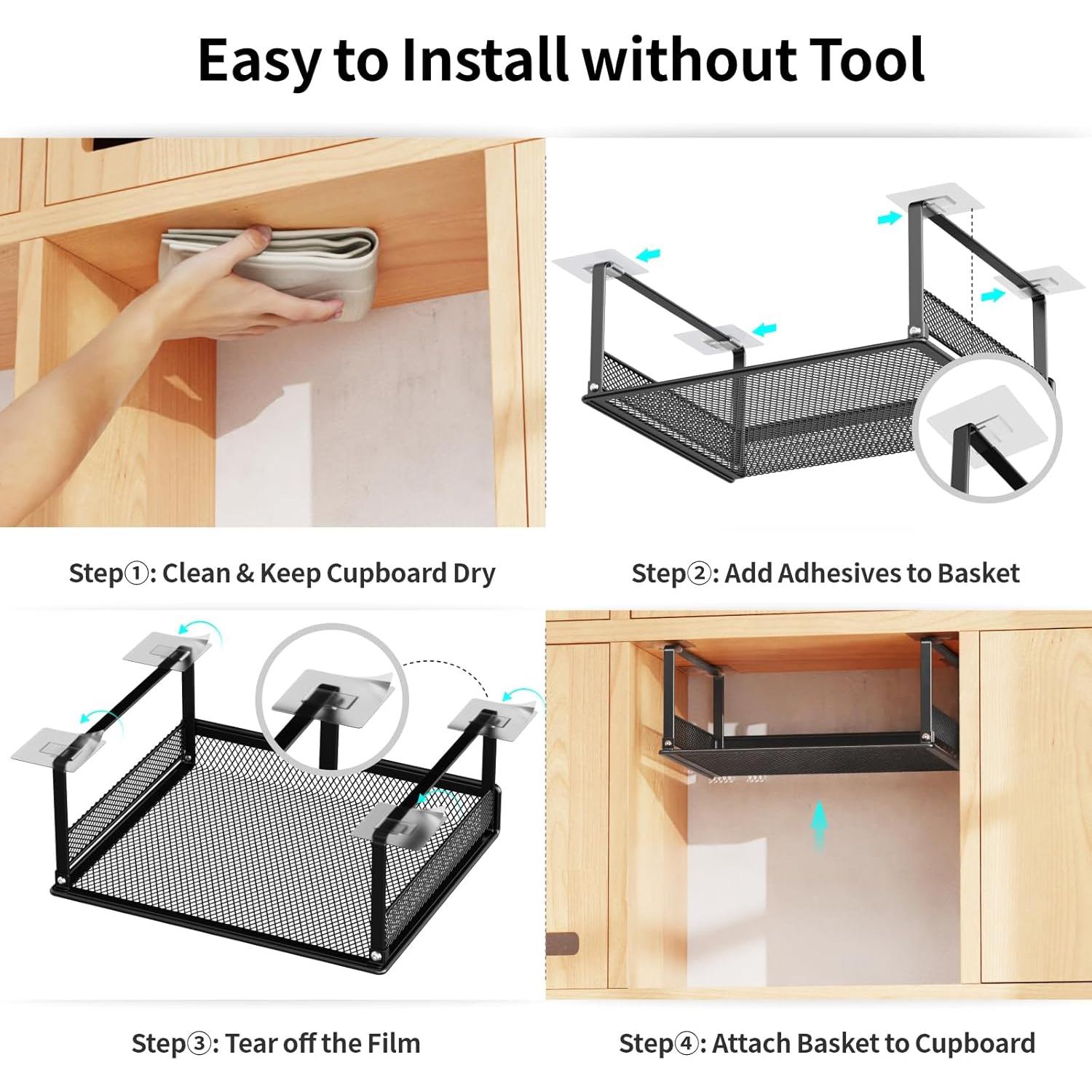 Easy to Install without Tool

Step①: Clean & Keep Cupboard Dry

Step②: Add Adhesives to Basket

Step③: Tear off the Film

Step④: Attach Basket to Cupboard