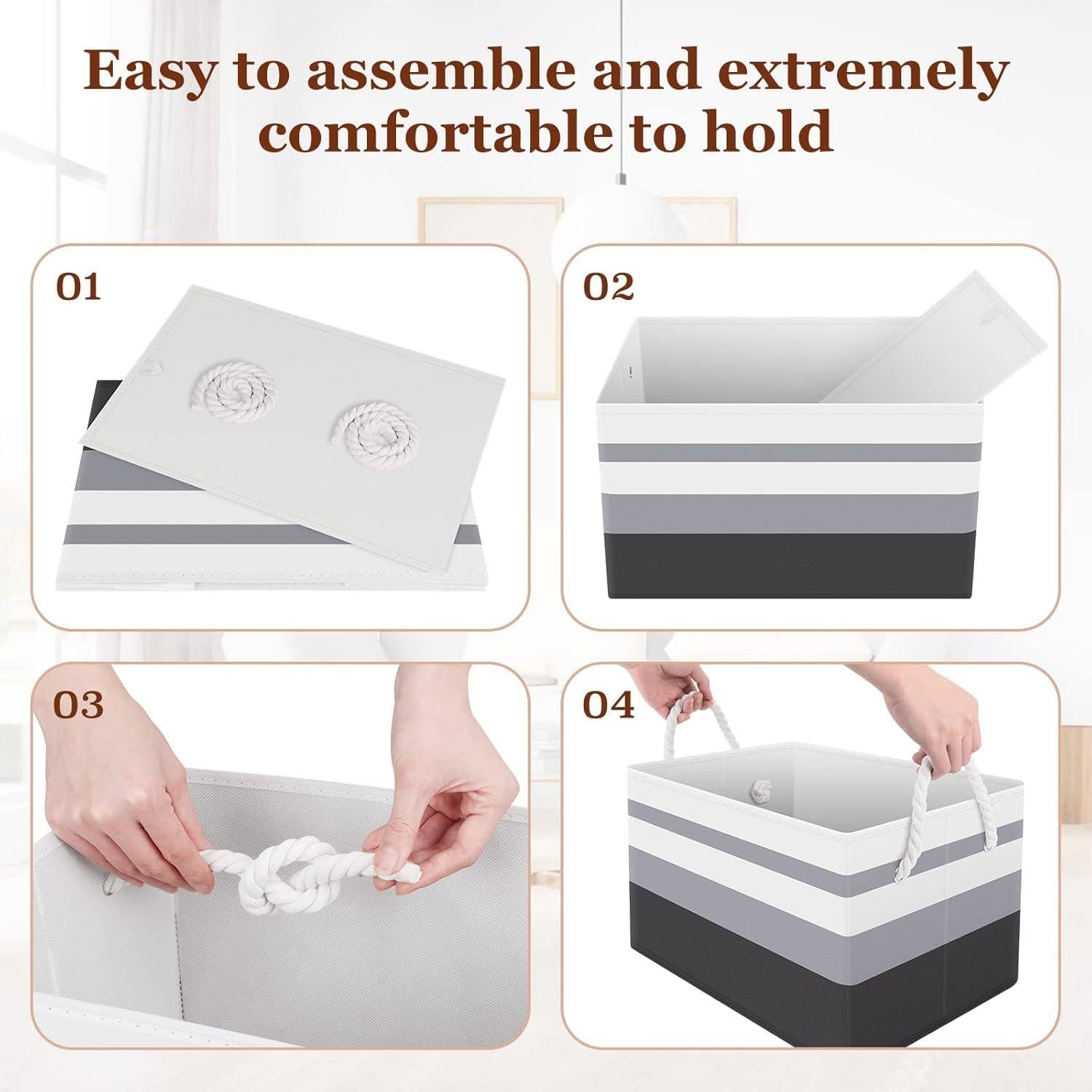 Easy to assemble and extremely comfortable to hold

01

02

03

04