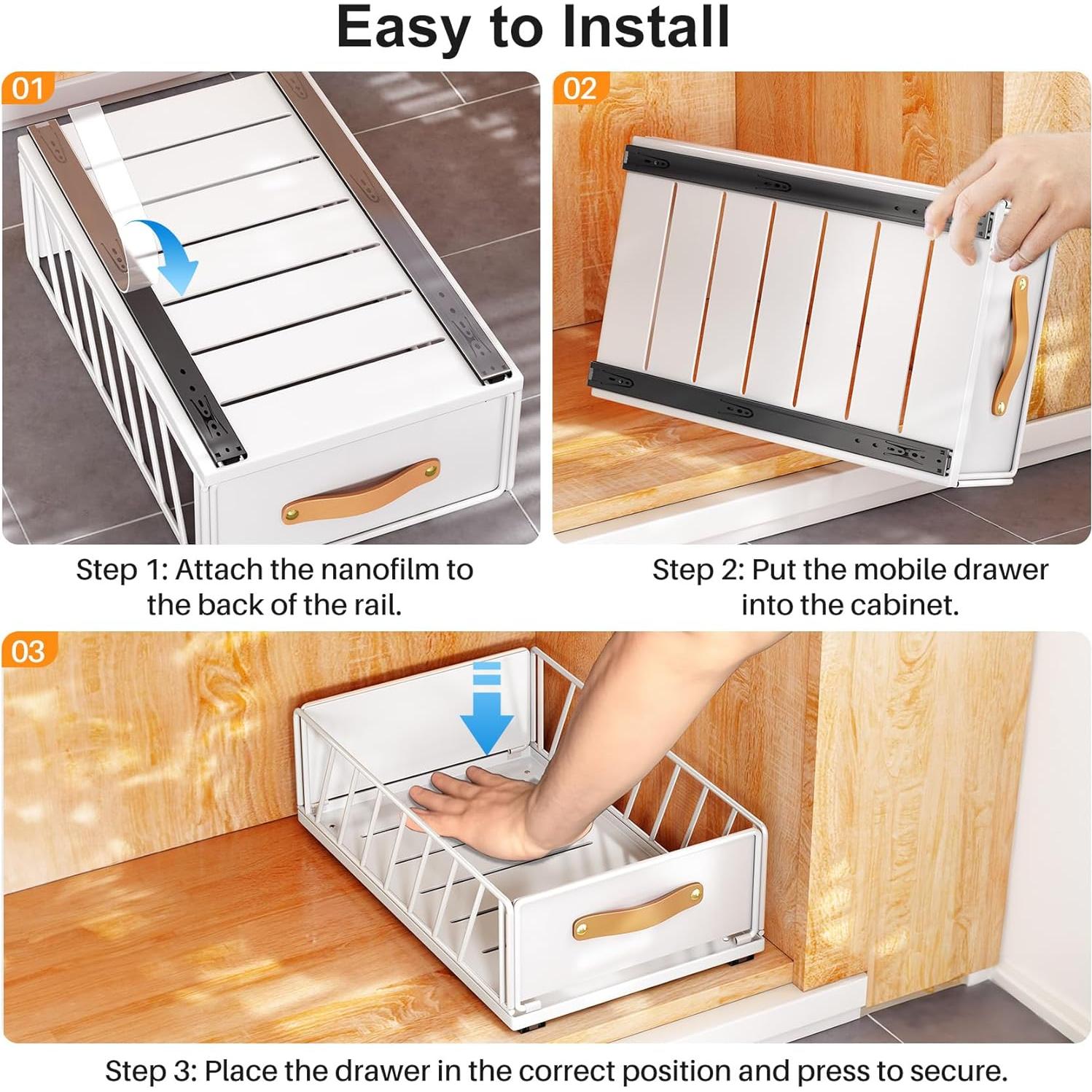 Easy to Install

01

Step 1: Attach the nanofilm to the back of the rail.

02

Step 2: Put the mobile drawer into the cabinet.

03

Step 3: Place the drawer in the correct position and press to secure.